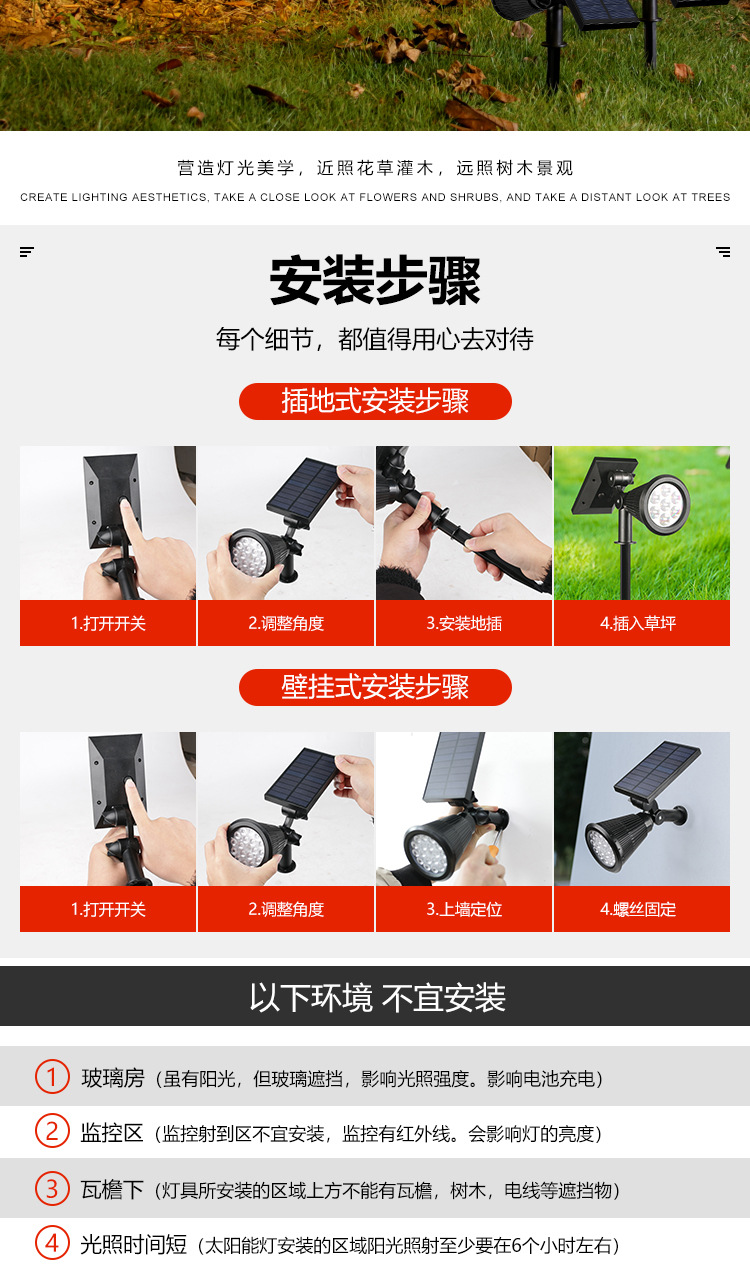 营造灯光美学，近照花草灌木，远照树木景观
CREATE LIGHTING AESTHETICS, TAKE A CLOSE LOOK AT FLOWERS AND SHRUBS, AND TAKE A DISTANT LOOK AT TREES

安装步骤
每个细节，都值得用心去对待

插地式安装步骤

1.打开开关
2.调整角度
3.安装地插
4.插入草坪

壁挂式安装步骤

1.打开开关
2.调整角度
3.上墙定位
4.螺丝固定

以下环境 不宜安装

① 玻璃房（虽有阳光，但玻璃遮挡，影响光照强度。影响电池充电）
② 监控区（监控射到区不宜安装，监控有红外线。会影响灯的亮度）
③ 瓦檐下（灯具所安装的区域上方不能有瓦檐，树木，电线等遮挡物）
④ 光照时间短（太阳能灯安装的区域阳光照射至少要在6个小时左右）