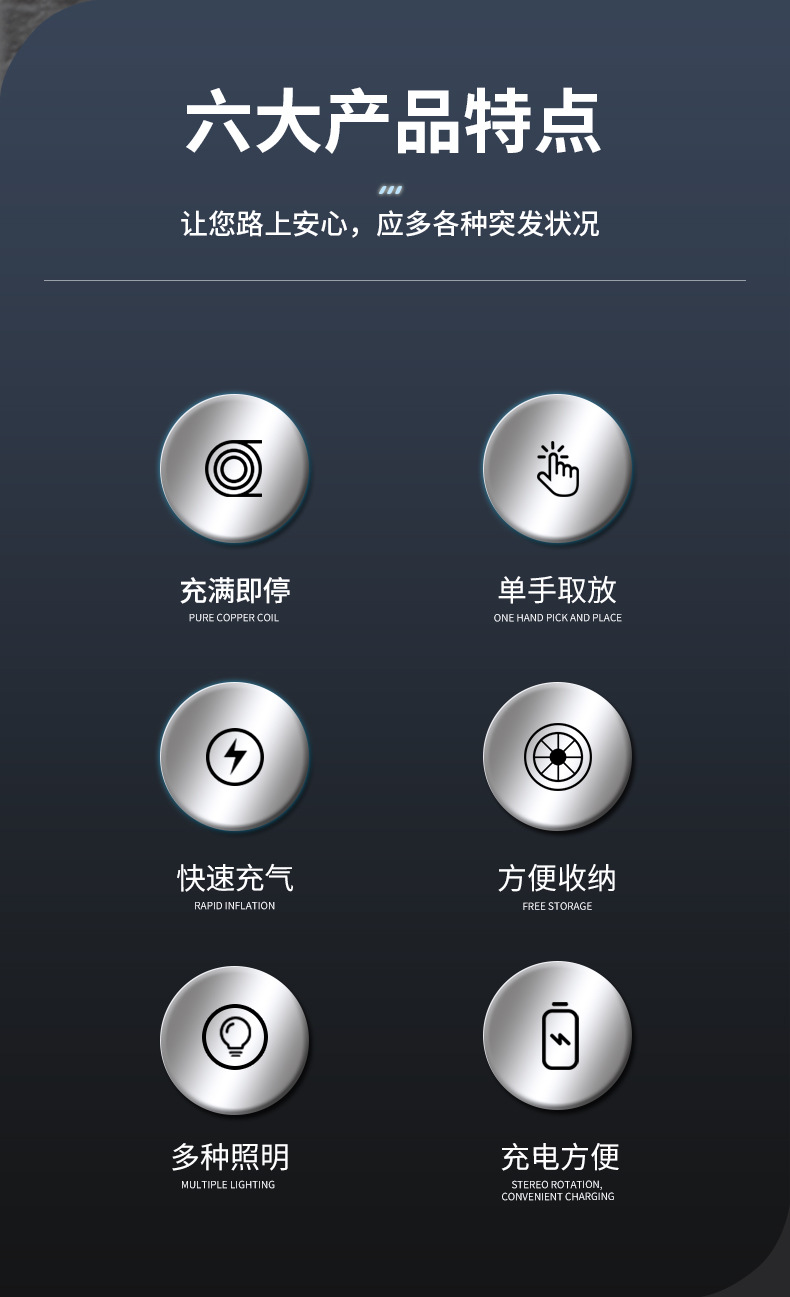 六大产品特点

让您路上安心，应多各种突发状况

充满即停
PURE COPPER COIL

单手取放
ONE HAND PICK AND PLACE

快速充气
RAPID INFLATION

方便收纳
FREE STORAGE

多种照明
MULTIPLE LIGHTING

充电方便
STEREO ROTATION,
CONVENIENT CHARGING