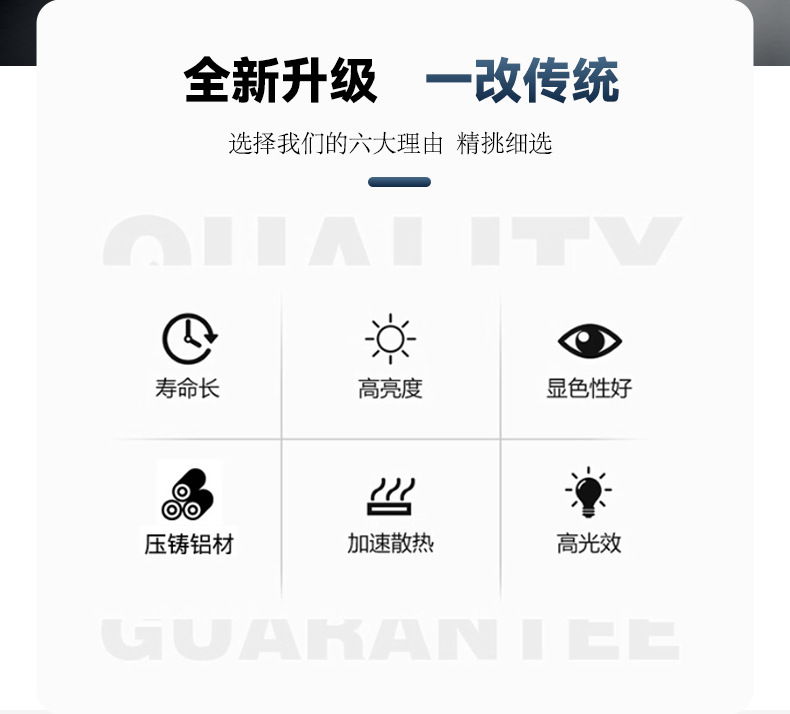 全新升级 一改传统

选择我们的六大理由 精挑细选

QUALITY

寿命长

高亮度

显色性好

压铸铝材

加速散热

高光效

GUARANTEE