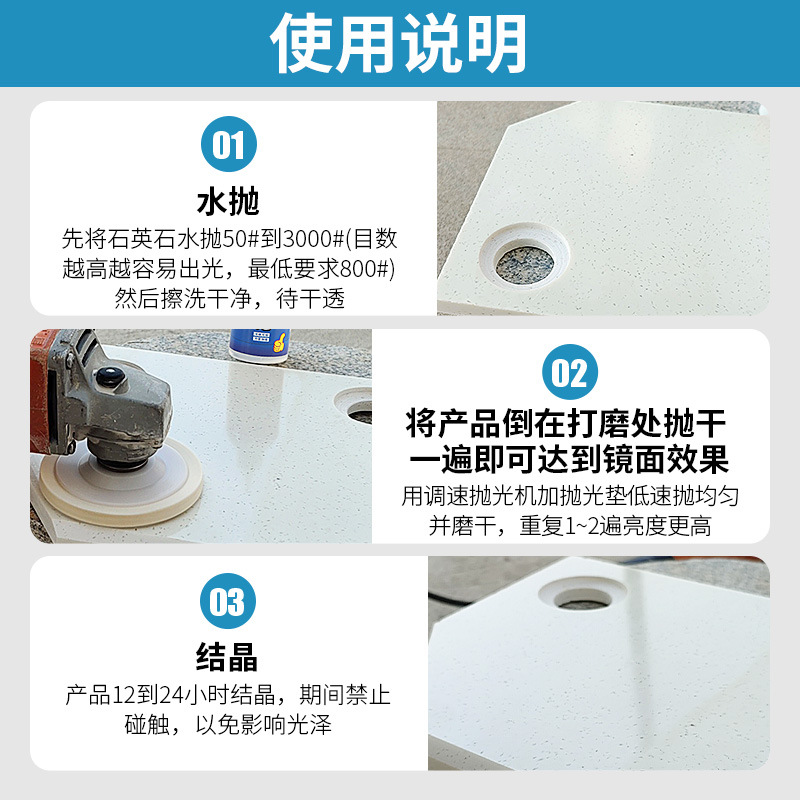 使用说明

01

水抛

先将石英石水抛50#到3000#(目数越高越容易出光，最低要求800#)然后擦洗干净，待干透

02

将产品倒在打磨处抛干一遍即可达到镜面效果

用调速抛光机加抛光垫低速抛均匀并磨干，重复1~2遍亮度更高

03

结晶

产品12到24小时结晶，期间禁止碰触，以免影响光泽