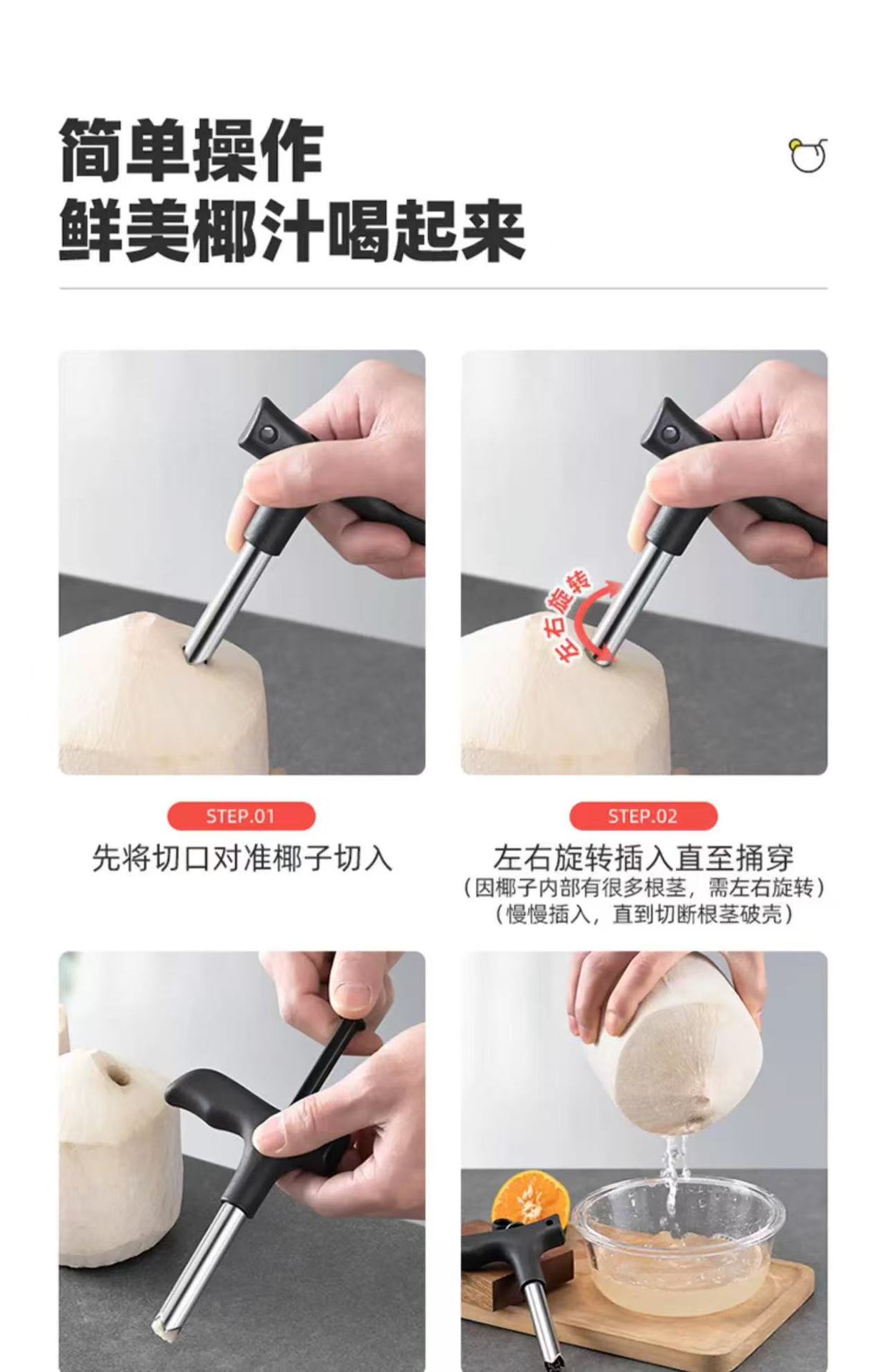 简单操作
鲜美椰汁喝起来

左右旋转

STEP.01
先将切口对准椰子切入

STEP.02
左右旋转插入直至捅穿
（因椰子内部有很多根茎，需左右旋转）
（慢慢插入，直到切断根茎破壳）