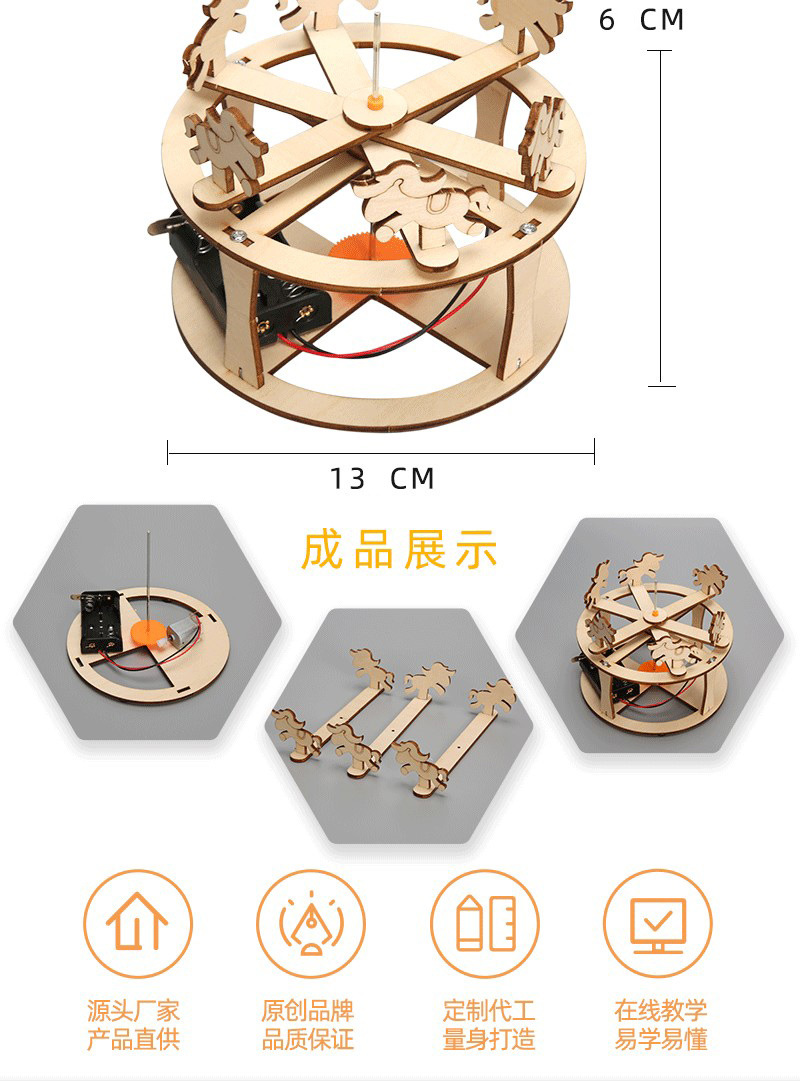 6 CM

13 CM

成品展示

源头厂家
产品直供

原创品牌
品质保证

定制代工
量身打造

在线教学
易学易懂