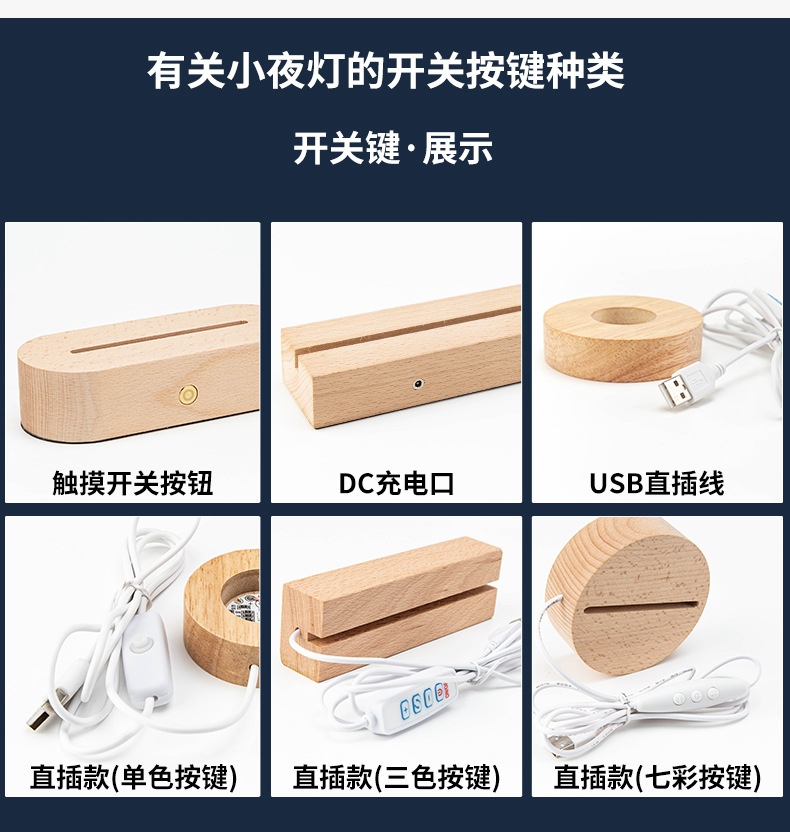 有关小夜灯的开关按键种类

开关键·展示

触摸开关按钮

DC充电口

USB直插线

直插款(单色按键)

直插款(三色按键)

直插款(七彩按键)