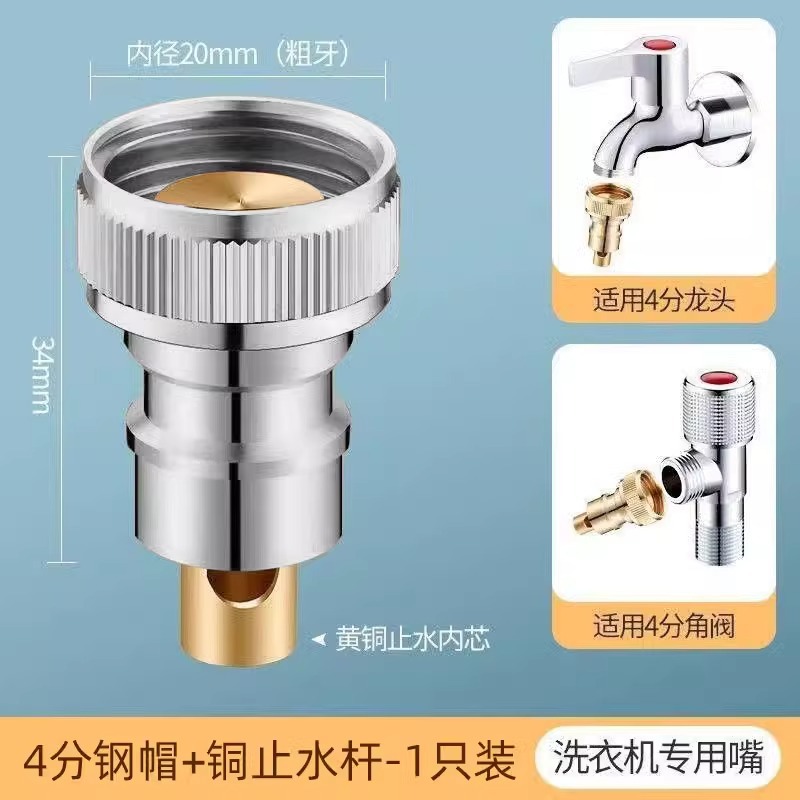 内径20mm（粗牙）

34mm

黄铜止水内芯

适用4分龙头

适用4分角阀

4分钢帽+铜止水杆-1只装

洗衣机专用嘴