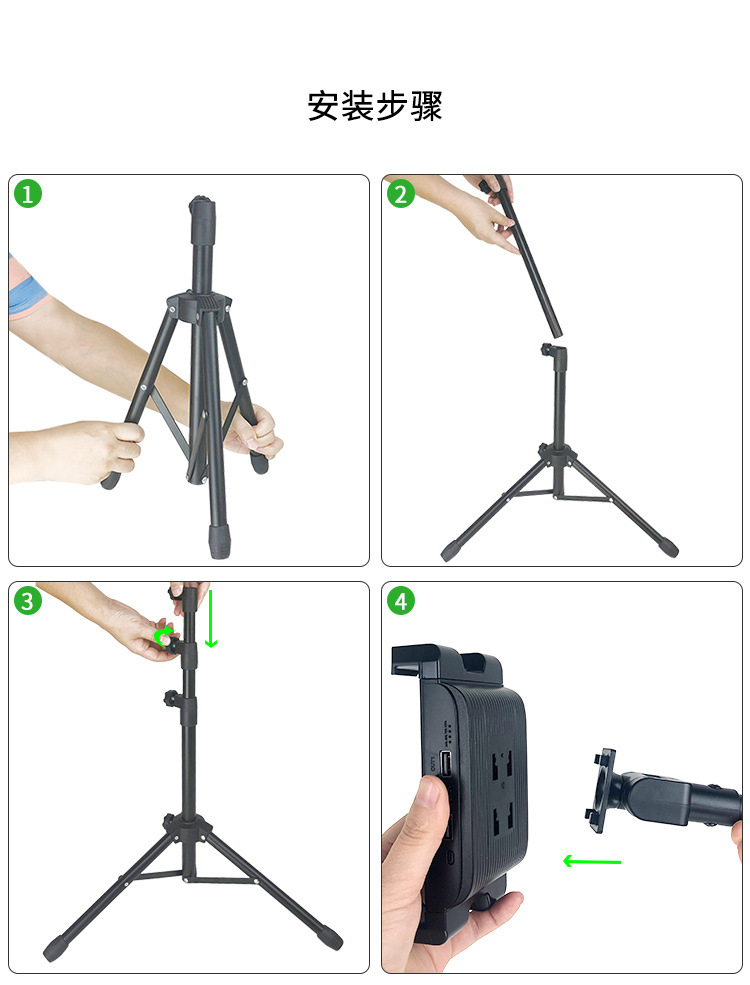 安装步骤

1

2

3

4