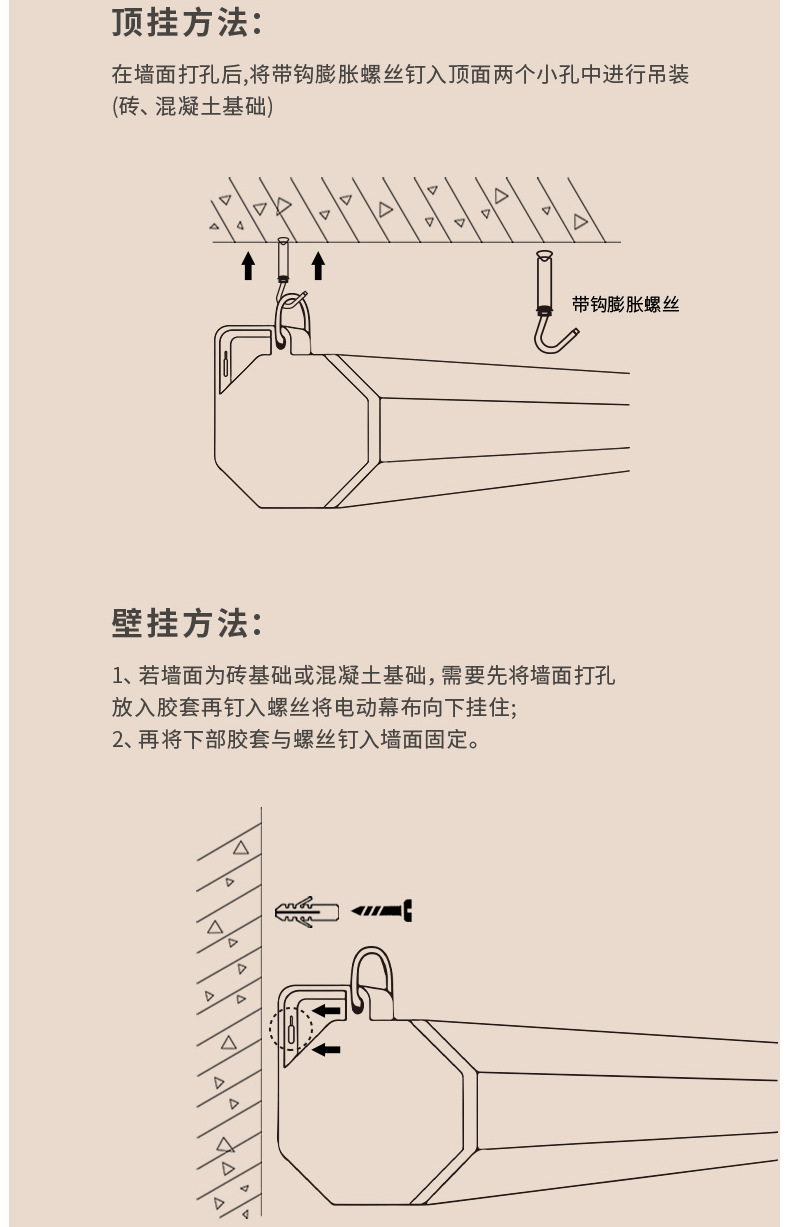 顶挂方法:

在墙面打孔后,将带钩膨胀螺丝钉入顶面两个小孔中进行吊装(砖、混凝土基础)

带钩膨胀螺丝

壁挂方法:

1、若墙面为砖基础或混凝土基础，需要先将墙面打孔放入胶套再钉入螺丝将电动幕布向下挂住;
2、再将下部胶套与螺丝钉入墙面固定。