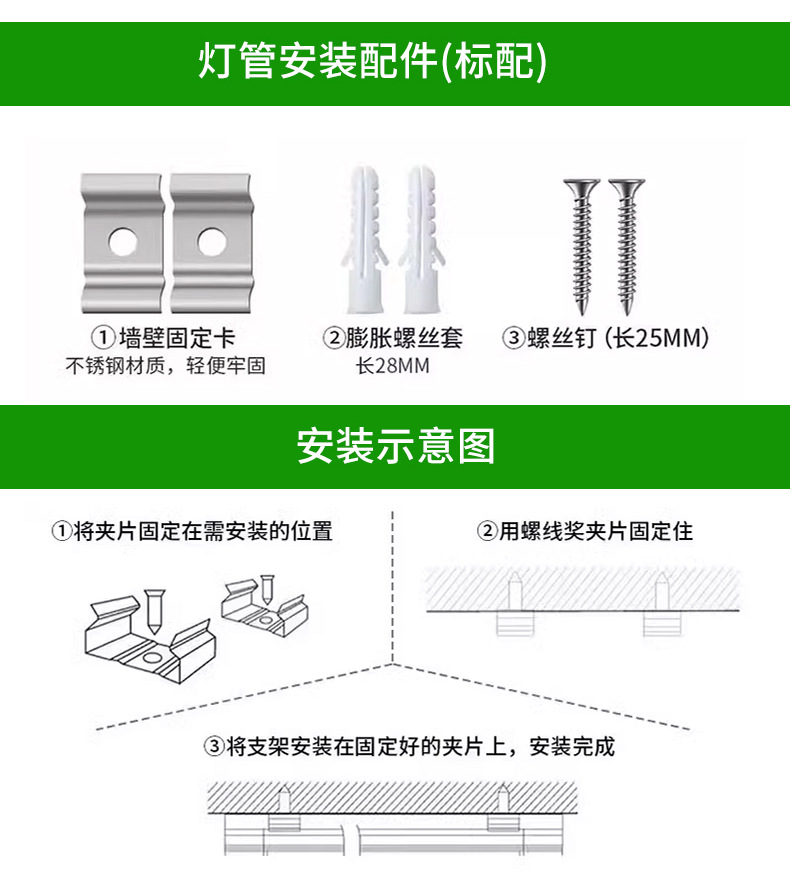 灯管安装配件(标配)

①墙壁固定卡
不锈钢材质，轻便牢固

②膨胀螺丝套
长28MM

③螺丝钉 (长25MM)

安装示意图

①将夹片固定在需安装的位置

②用螺线奖夹片固定住

③将支架安装在固定好的夹片上，安装完成