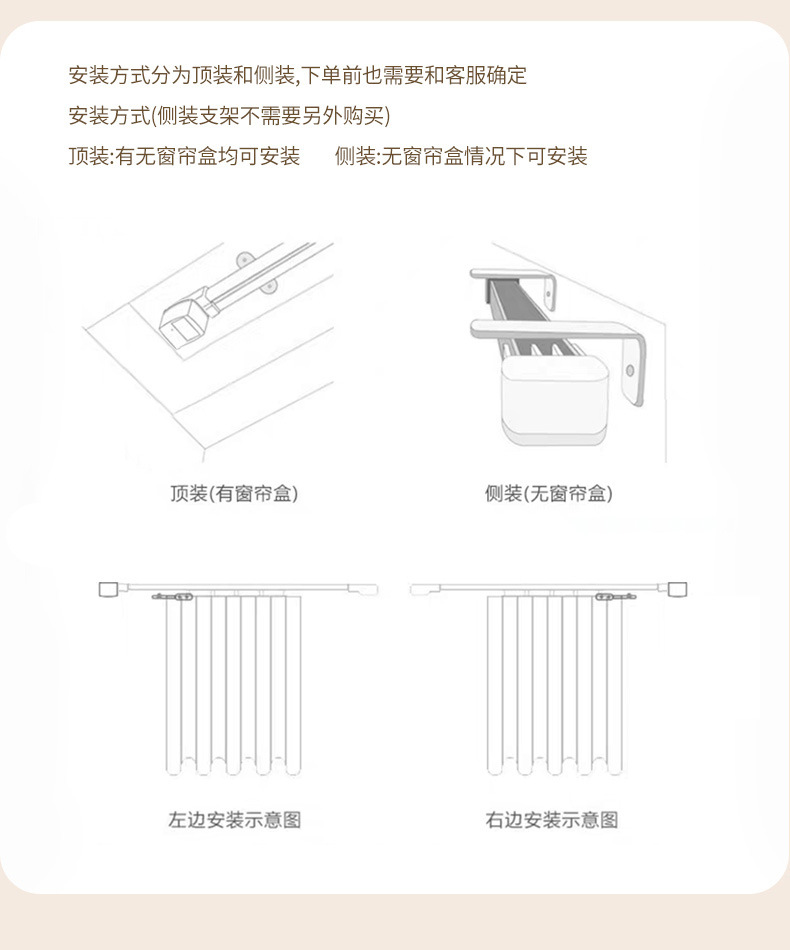 安装方式分为顶装和侧装,下单前也需要和客服确定

安装方式(侧装支架不需要另外购买)

顶装:有无窗帘盒均可安装　　侧装:无窗帘盒情况下可安装

顶装(有窗帘盒)

侧装(无窗帘盒)

左边安装示意图

右边安装示意图