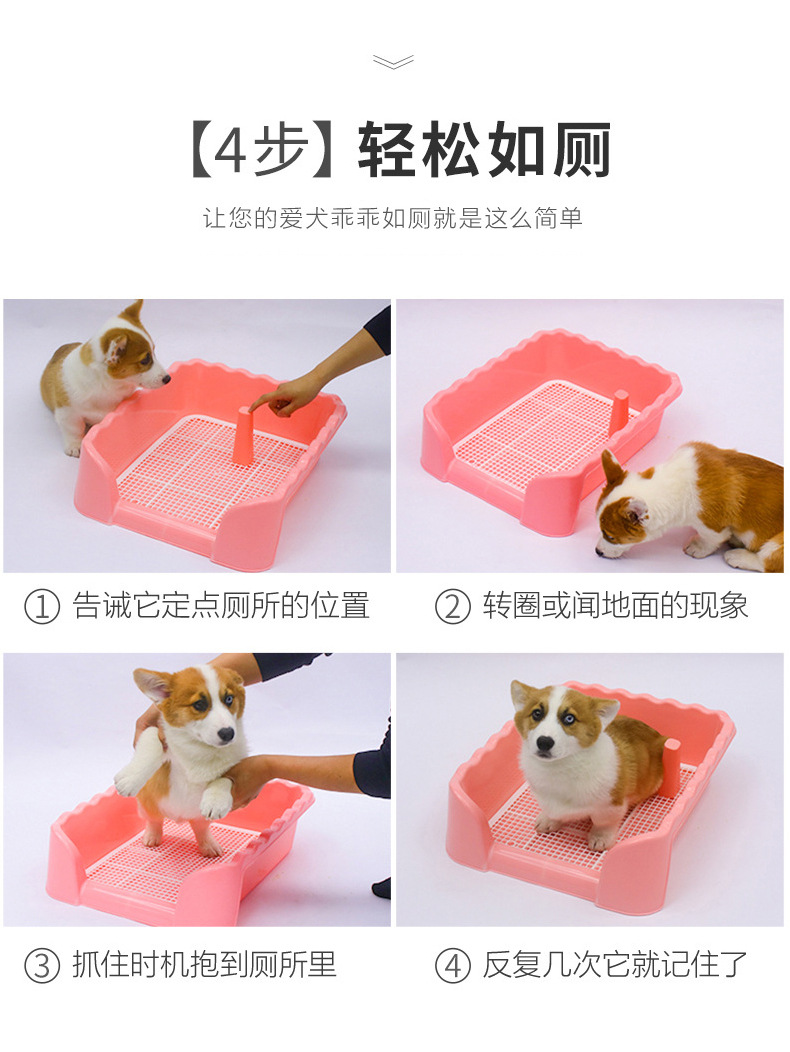 【4步】轻松如厕

让您的爱犬乖乖如厕就是这么简单

① 告诫它定点厕所的位置

② 转圈或闻地面的现象

③ 抓住时机抱到厕所里

④ 反复几次它就记住了