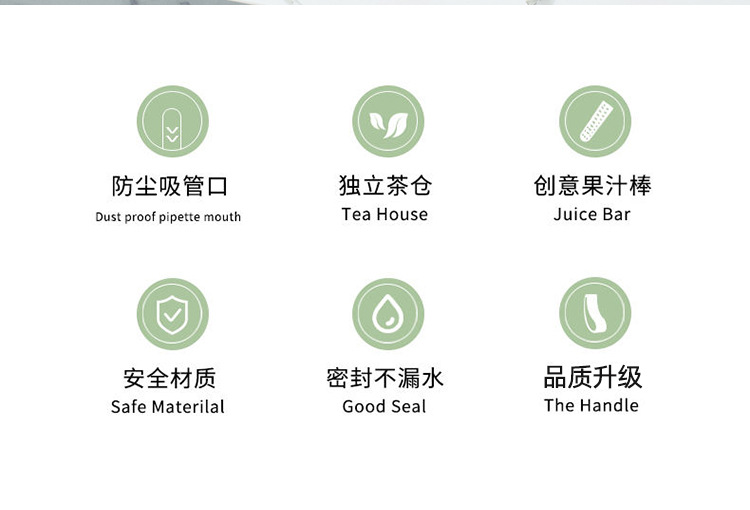 防尘吸管口
Dust proof pipette mouth

独立茶仓
Tea House

创意果汁棒
Juice Bar

安全材质
Safe Materilal

密封不漏水
Good Seal

品质升级
The Handle