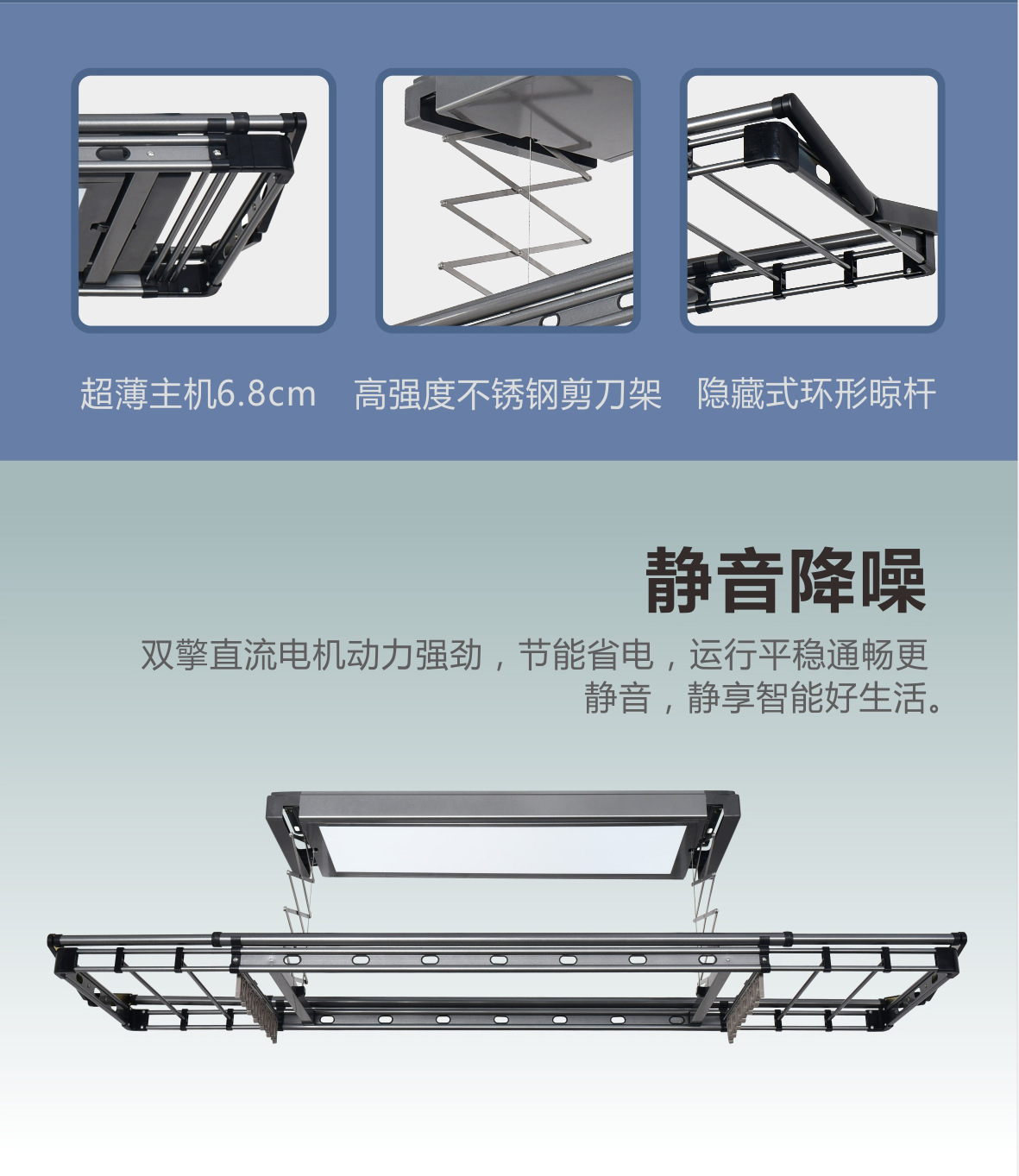 超薄主机6.8cm

高强度不锈钢剪刀架

隐藏式环形晾杆

静音降噪

双擎直流电机动力强劲，节能省电，运行平稳通畅更静音，静享智能好生活。