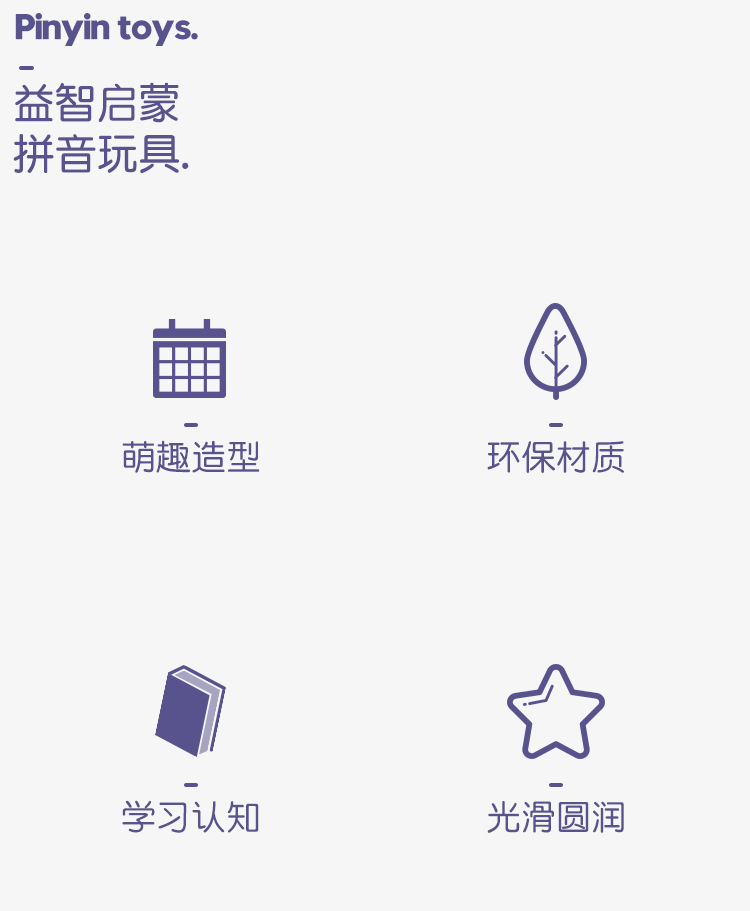 Pinyin toys.

-

益智启蒙
拼音玩具.

-
萌趣造型

-
环保材质

-
学习认知

-
光滑圆润