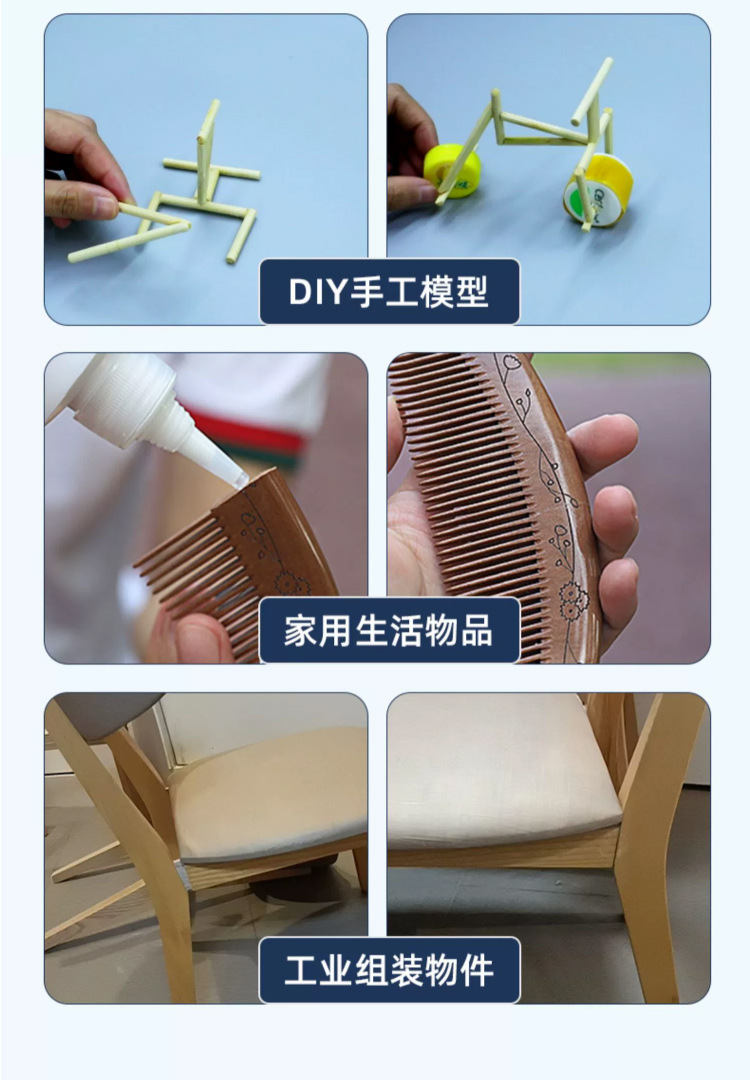 DIY手工模型

家用生活物品

工业组装物件