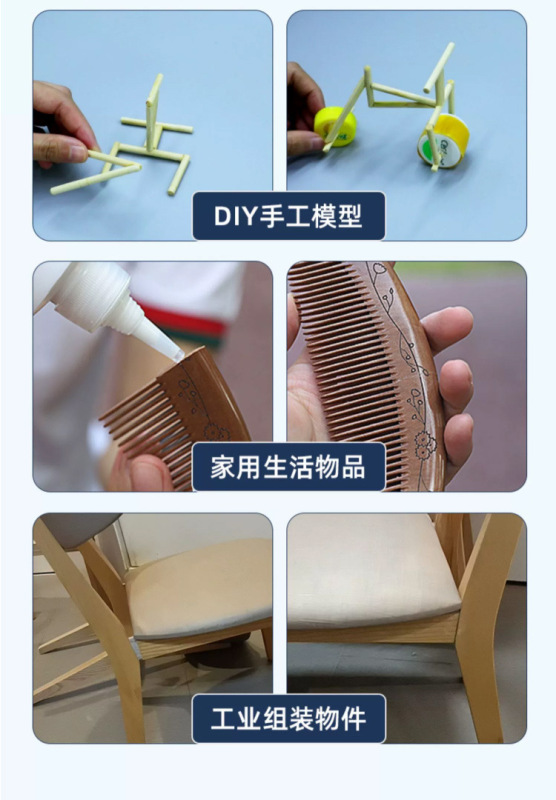 DIY手工模型

家用生活物品

工业组装物件