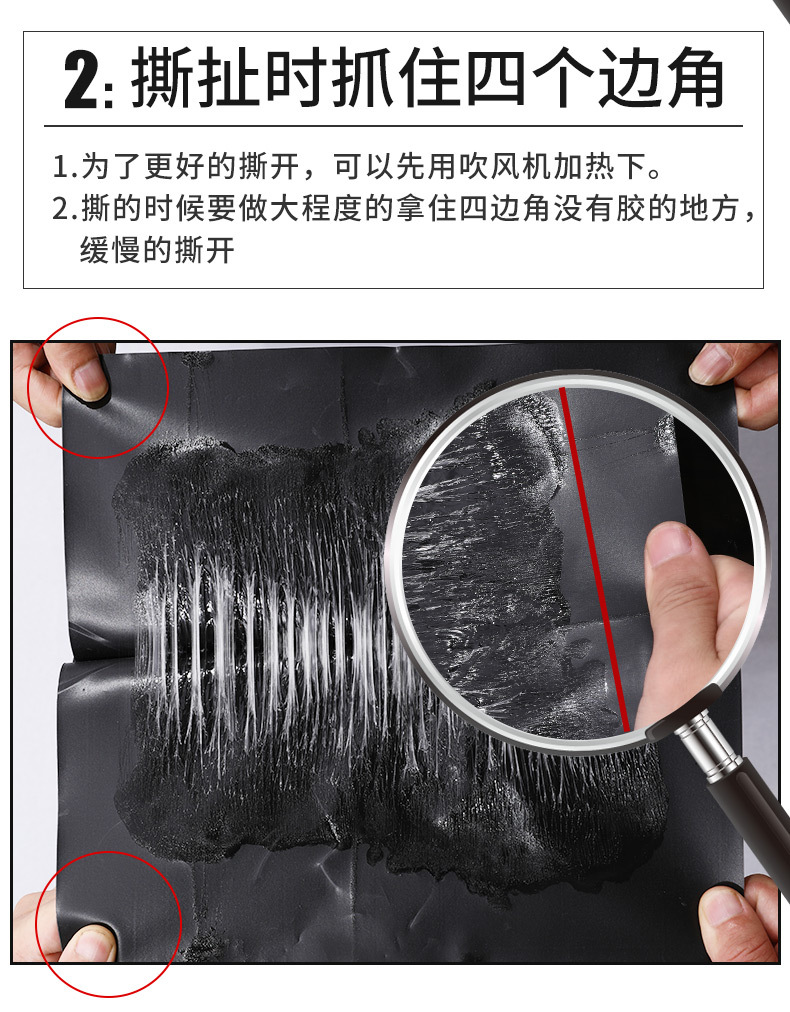 2: 撕扯时抓住四个边角

1.为了更好的撕开，可以先用吹风机加热下。
2.撕的时候要做大程度的拿住四边角没有胶的地方，缓慢的撕开