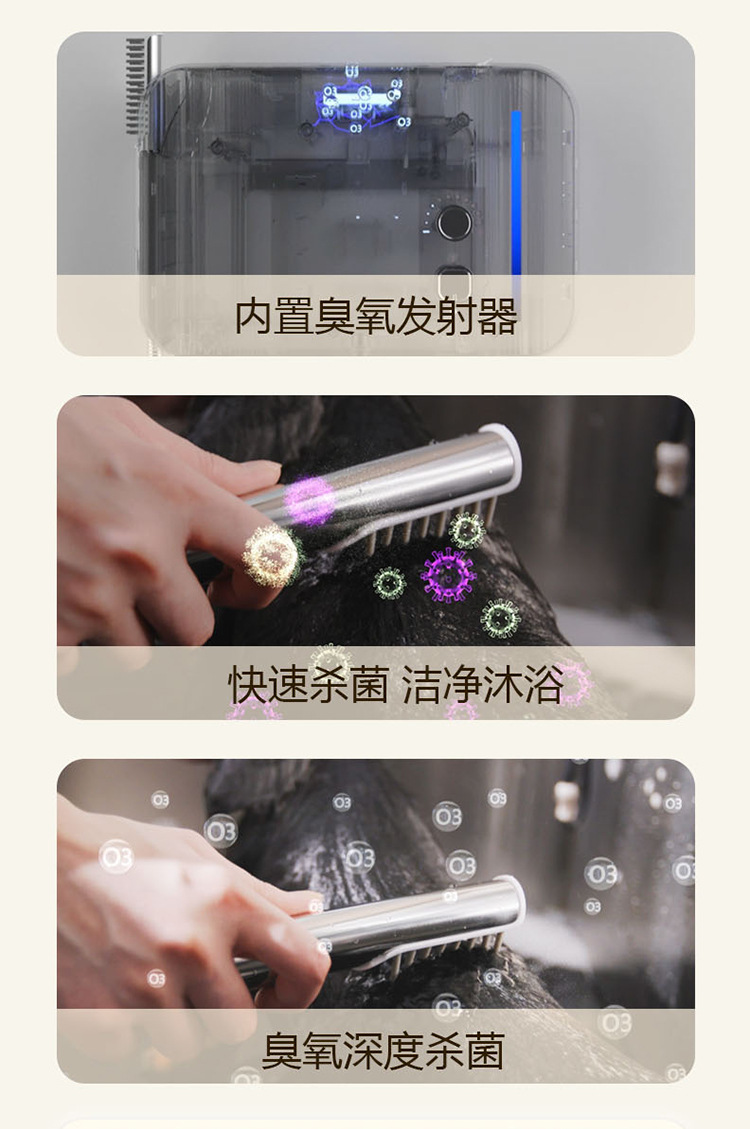 内置臭氧发射器

快速杀菌 洁净沐浴

臭氧深度杀菌