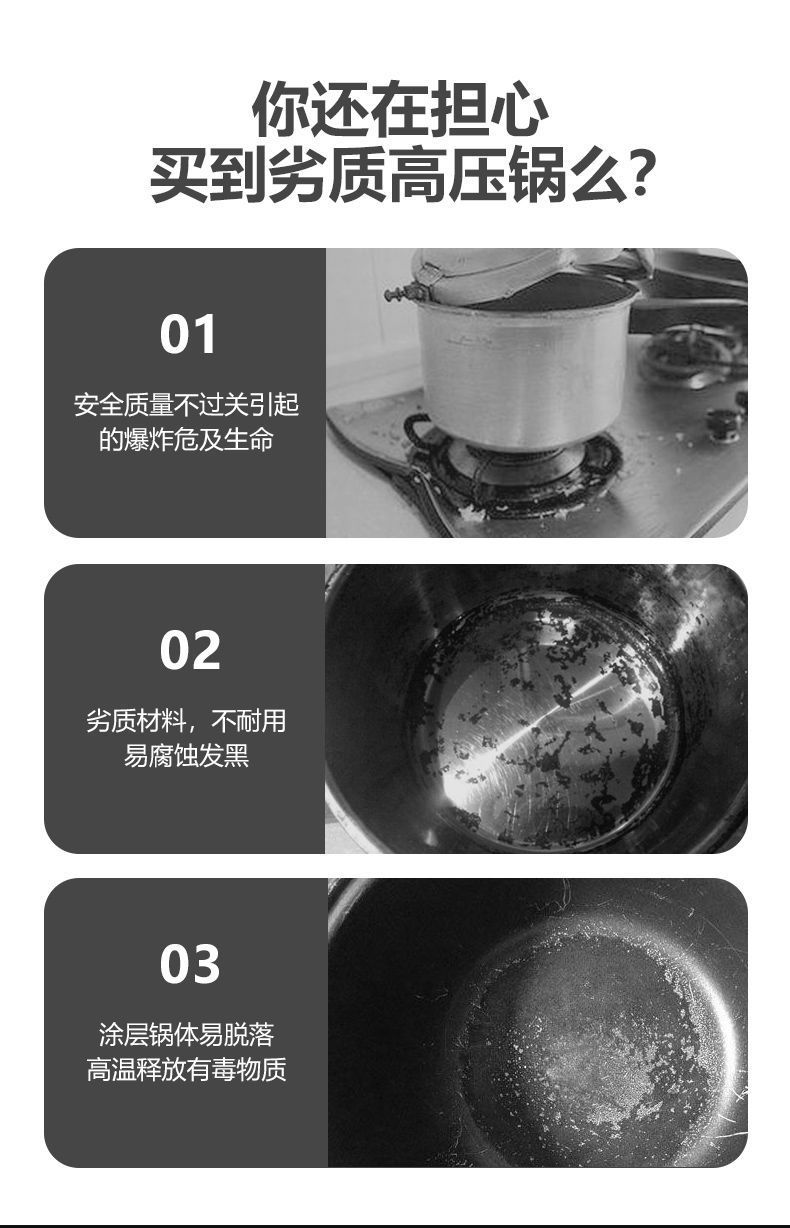 你还在担心
买到劣质高压锅么?

01

安全质量不过关引起的爆炸危及生命

02

劣质材料，不耐用
易腐蚀发黑

03

涂层锅体易脱落
高温释放有毒物质