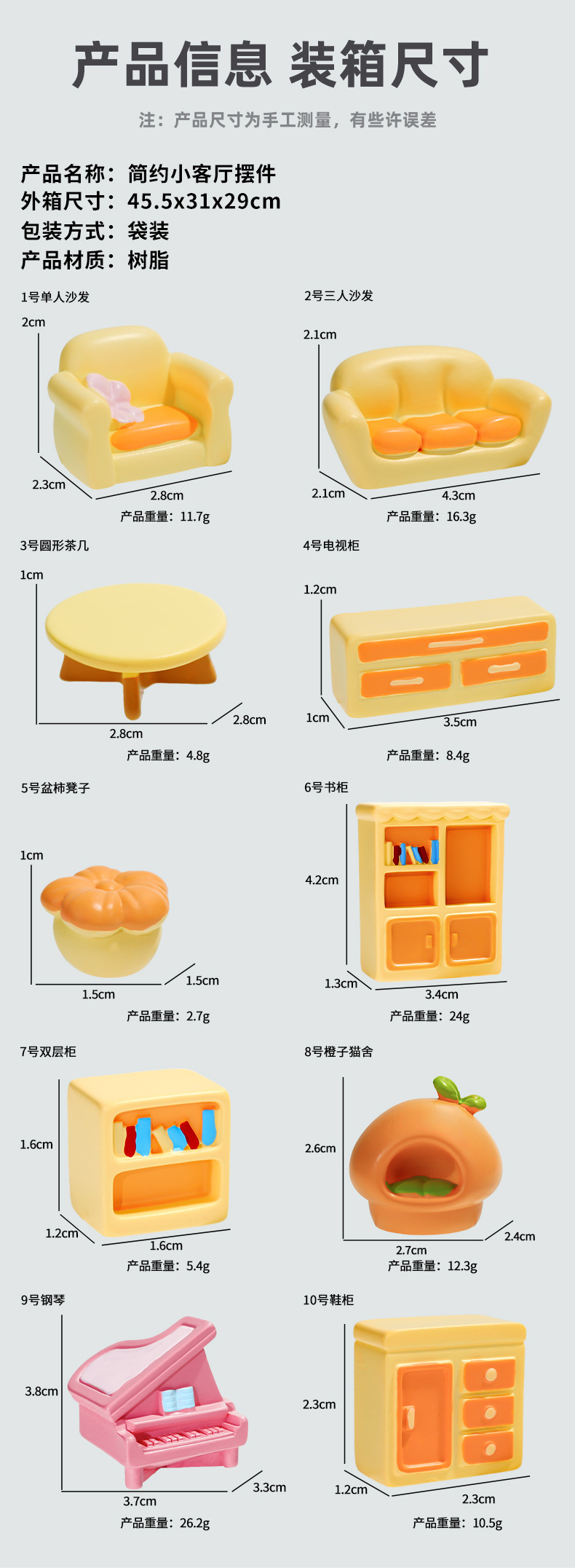 产品信息 装箱尺寸

注：产品尺寸为手工测量，有些许误差

产品名称：简约小客厅摆件
外箱尺寸：45.5x31x29cm
包装方式：袋装
产品材质：树脂

1号单人沙发
2cm
2.3cm
2.8cm
产品重量：11.7g

2号三人沙发
2.1cm
2.1cm
4.3cm
产品重量：16.3g

3号圆形茶几
1cm
2.8cm
2.8cm
产品重量：4.8g

4号电视柜
1.2cm
1cm
3.5cm
产品重量：8.4g

5号盆柿凳子
1cm
1.5cm
1.5cm
产品重量：2.7g

6号书柜
4.2cm
1.3cm
3.4cm
产品重量：24g

7号双层柜
1.6cm
1.2cm
1.6cm
产品重量：5.4g

8号橙子猫舍
2.6cm
2.7cm
2.4cm
产品重量：12.3g

9号钢琴
3.8cm
3.7cm
3.3cm
产品重量：26.2g

10号鞋柜
2.3cm
1.2cm
2.3cm
产品重量：10.5g