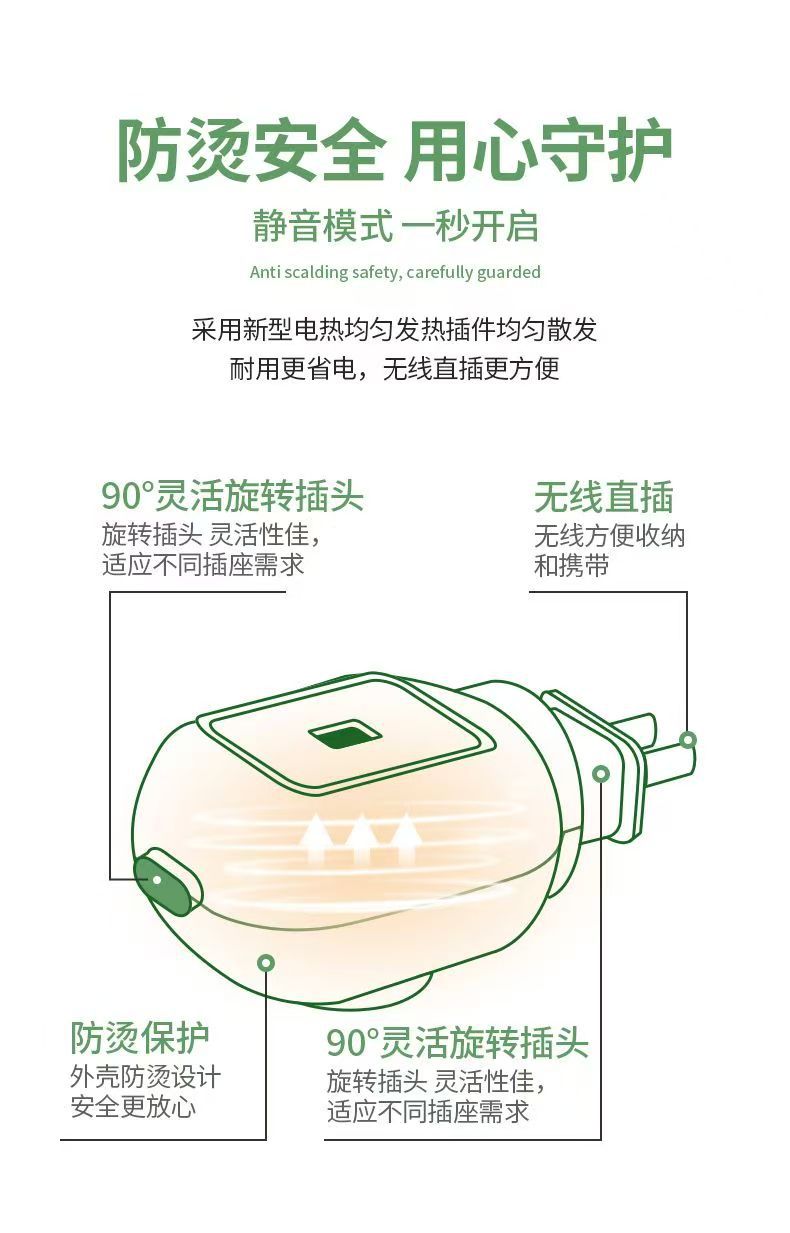 防烫安全 用心守护

静音模式 一秒开启

Anti scalding safety, carefully guarded

采用新型电热均匀发热插件均匀散发
耐用更省电，无线直插更方便

90°灵活旋转插头
旋转插头 灵活性佳，
适应不同插座需求

无线直插
无线方便收纳
和携带

防烫保护
外壳防烫设计
安全更放心

90°灵活旋转插头
旋转插头 灵活性佳，
适应不同插座需求