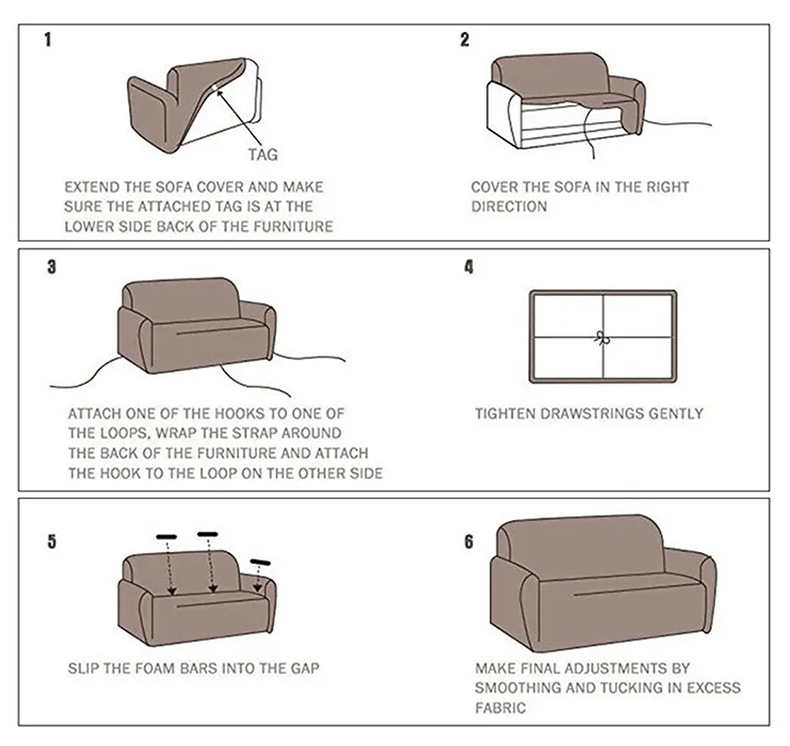 1

TAG

EXTEND THE SOFA COVER AND MAKE SURE THE ATTACHED TAG IS AT THE LOWER SIDE BACK OF THE FURNITURE

2

COVER THE SOFA IN THE RIGHT DIRECTION

3

ATTACH ONE OF THE HOOKS TO ONE OF THE LOOPS, WRAP THE STRAP AROUND THE BACK OF THE FURNITURE AND ATTACH THE HOOK TO THE LOOP ON THE OTHER SIDE

4

TIGHTEN DRAWSTRINGS GENTLY

5

SLIP THE FOAM BARS INTO THE GAP

6

MAKE FINAL ADJUSTMENTS BY SMOOTHING AND TUCKING IN EXCESS FABRIC