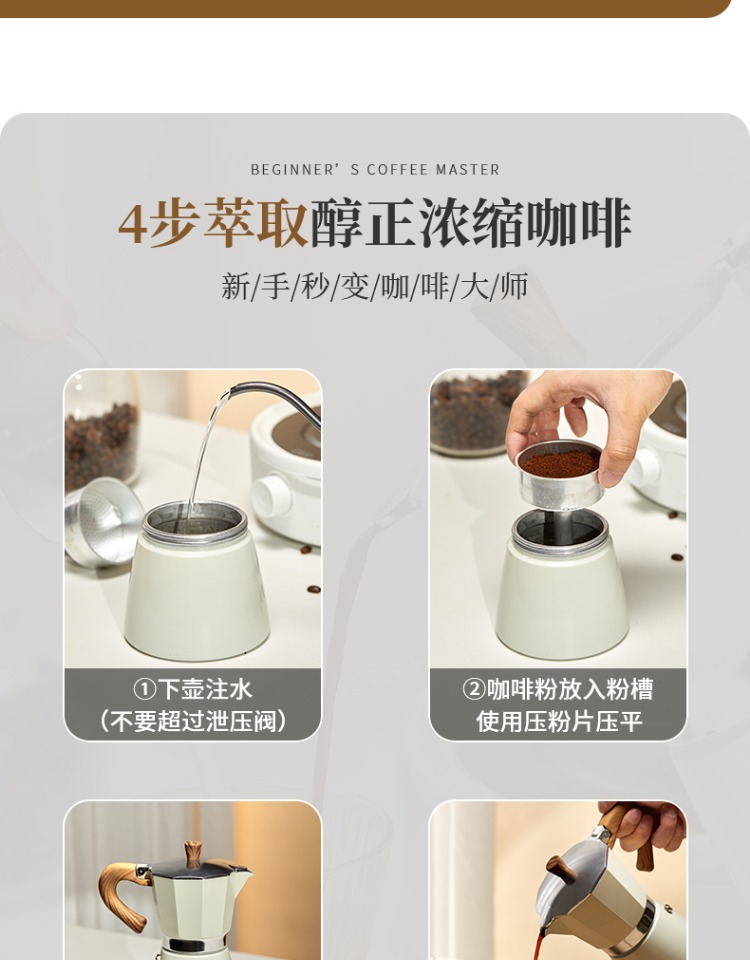 BEGINNER' S COFFEE MASTER

4步萃取醇正浓缩咖啡

新/手/秒/变/咖/啡/大/师

①下壶注水
(不要超过泄压阀)

②咖啡粉放入粉槽
使用压粉片压平