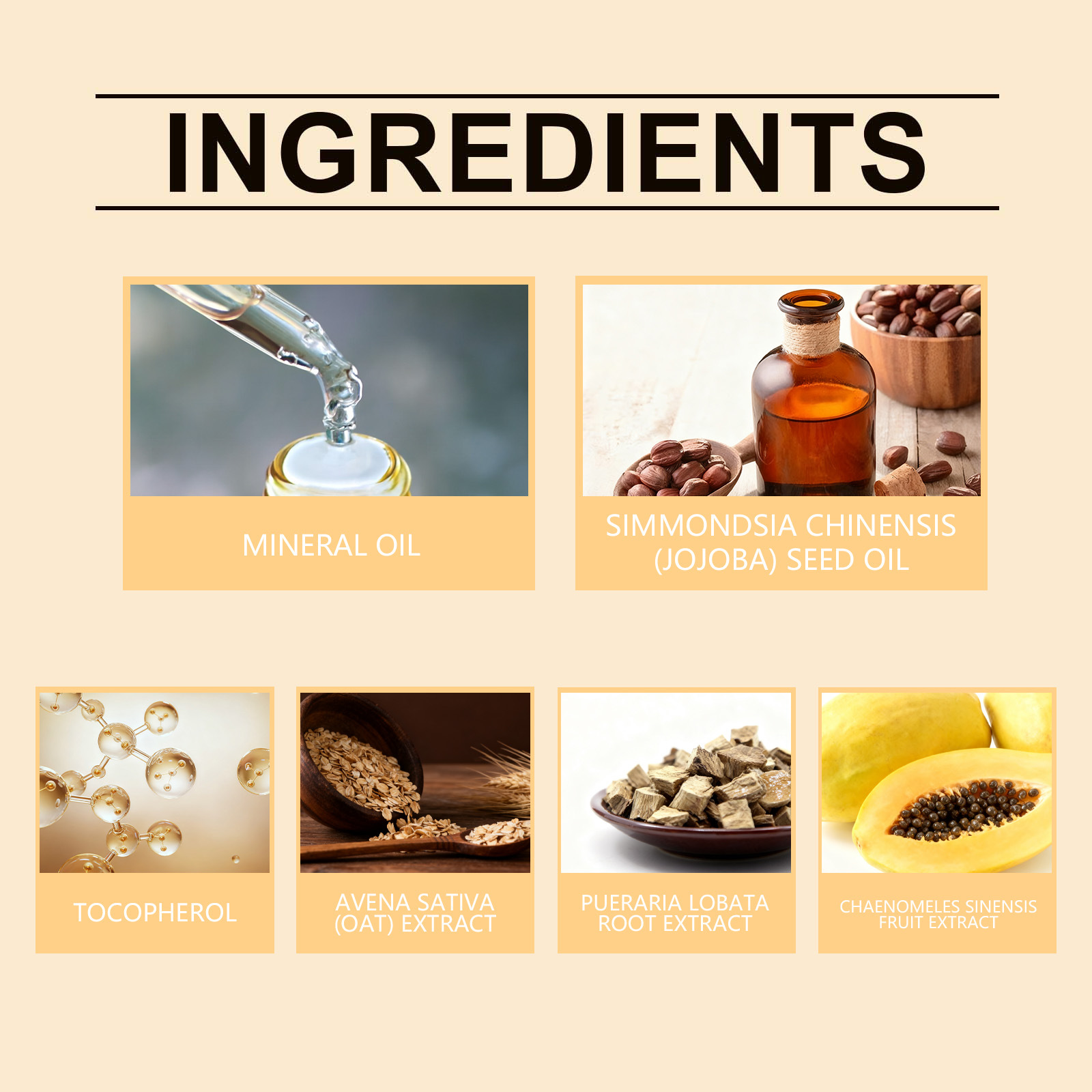 INGREDIENTS

MINERAL OIL

SIMMONDSIA CHINENSIS (JOJOBA) SEED OIL

TOCOPHEROL

AVENA SATIVA (OAT) EXTRACT

PUERARIA LOBATA ROOT EXTRACT

CHAENOMELES SINENSIS FRUIT EXTRACT