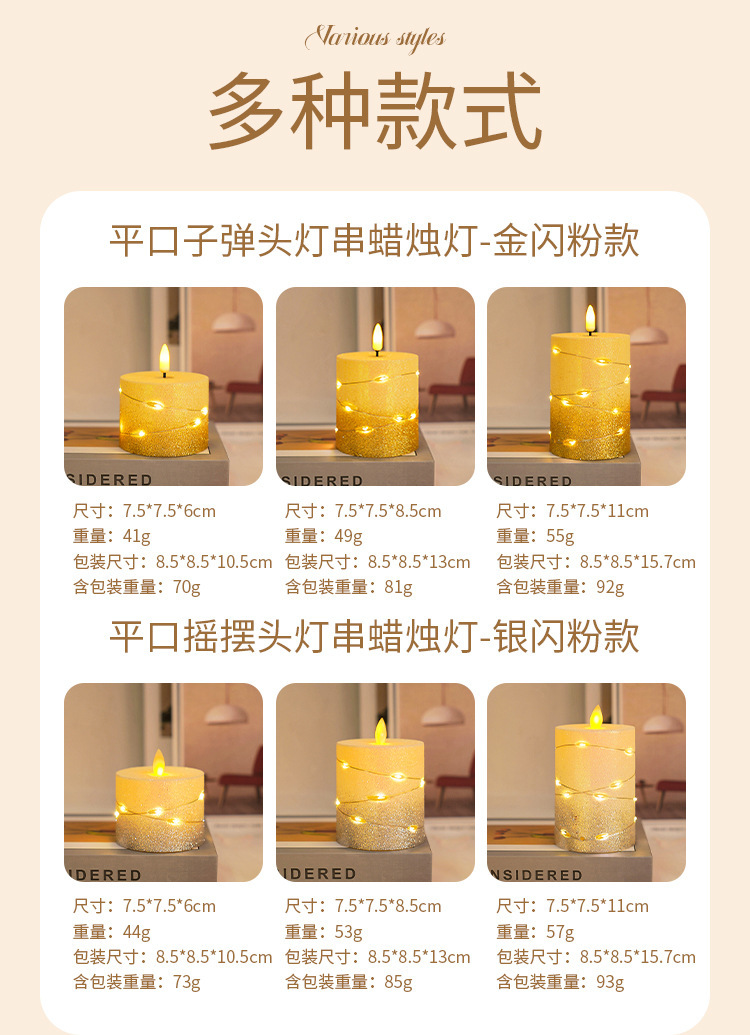 Various styles

多种款式

平口子弹头灯串蜡烛灯-金闪粉款

SIDERED

尺寸：7.5*7.5*6cm
重量：41g
包装尺寸：8.5*8.5*10.5cm
含包装重量：70g

SIDERED

尺寸：7.5*7.5*8.5cm
重量：49g
包装尺寸：8.5*8.5*13cm
含包装重量：81g

SIDERED

尺寸：7.5*7.5*11cm
重量：55g
包装尺寸：8.5*8.5*15.7cm
含包装重量：92g

平口摇摆头灯串蜡烛灯-银闪粉款

IDERED

尺寸：7.5*7.5*6cm
重量：44g
包装尺寸：8.5*8.5*10.5cm
含包装重量：73g

IDERED

尺寸：7.5*7.5*8.5cm
重量：53g
包装尺寸：8.5*8.5*13cm
含包装重量：85g

NSIDERED

尺寸：7.5*7.5*11cm
重量：57g
包装尺寸：8.5*8.5*15.7cm
含包装重量：93g