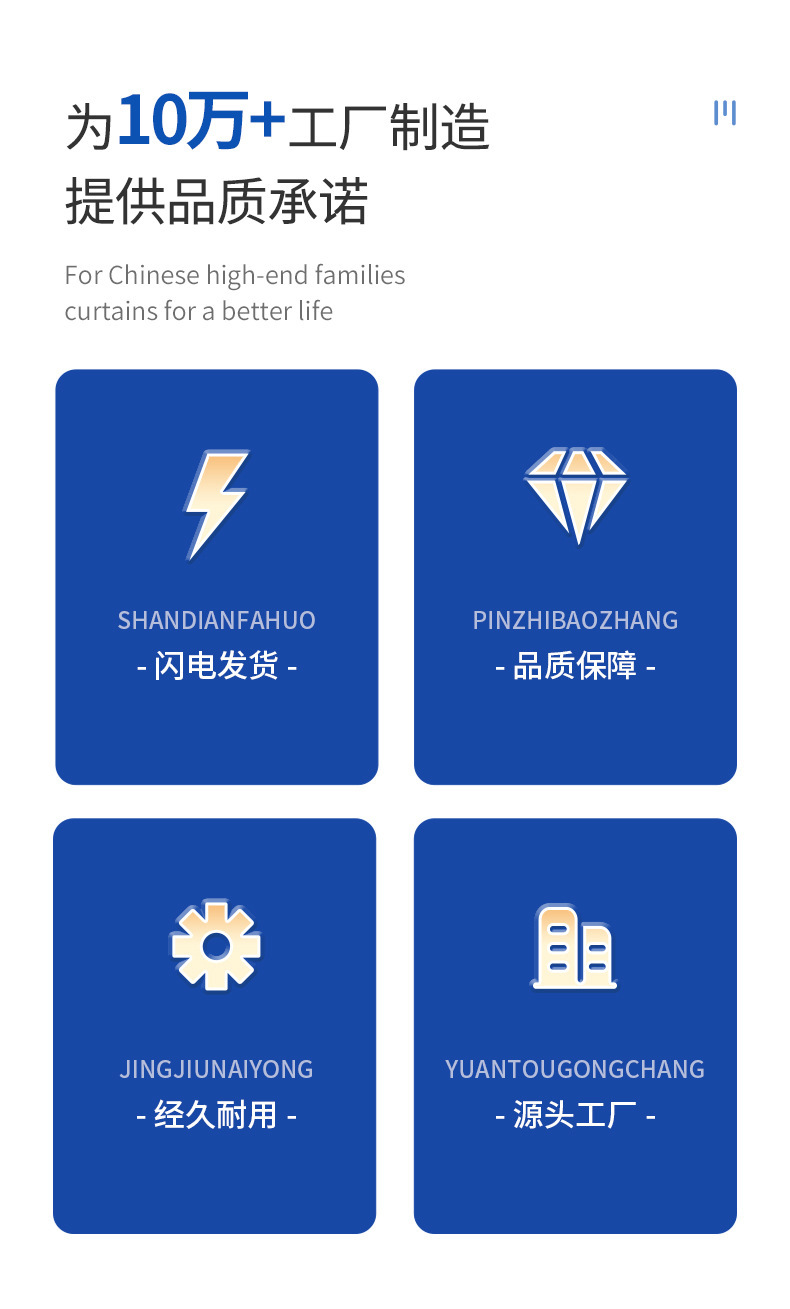 为10万+工厂制造
提供品质承诺

For Chinese high-end families curtains for a better life

SHANDIANFAHUO
- 闪电发货 -

PINZHIBAOZHANG
- 品质保障 -

JINGJIUNAIYONG
- 经久耐用 -

YUANTOUGONGCHANG
- 源头工厂 -