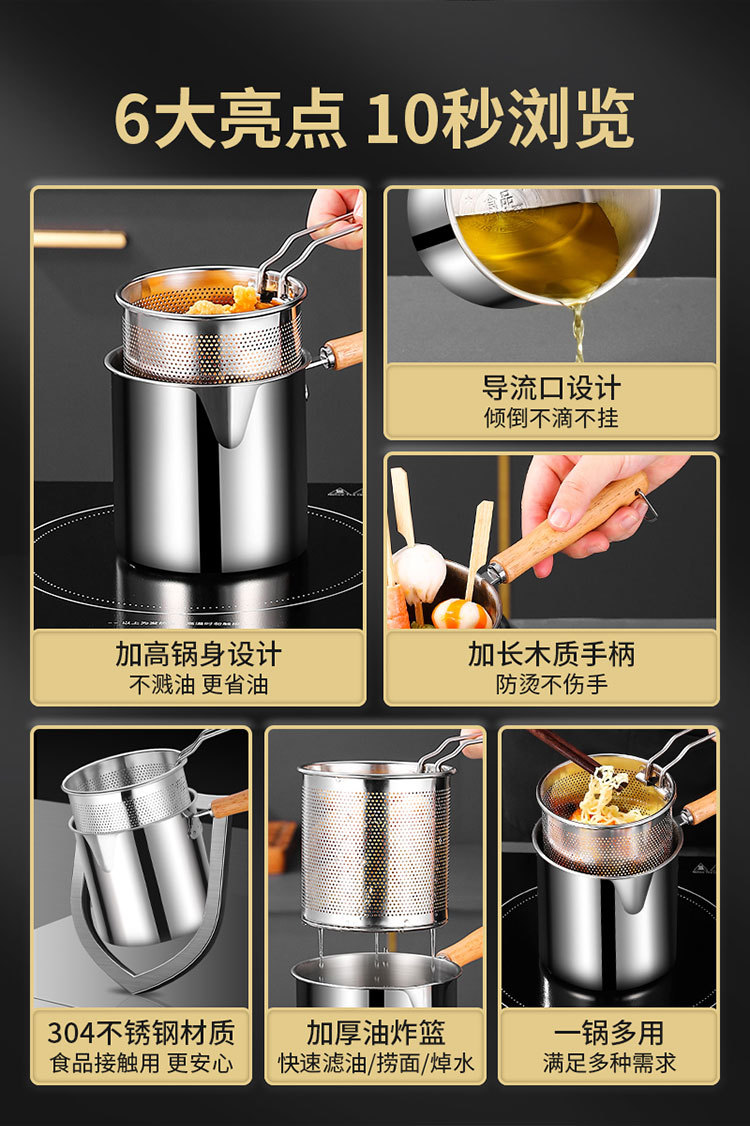 6大亮点 10秒浏览

加高锅身设计
不溅油 更省油

导流口设计
倾倒不滴不挂

加长木质手柄
防烫不伤手

304不锈钢材质
食品接触用 更安心

加厚油炸篮
快速滤油/捞面/焯水

一锅多用
满足多种需求