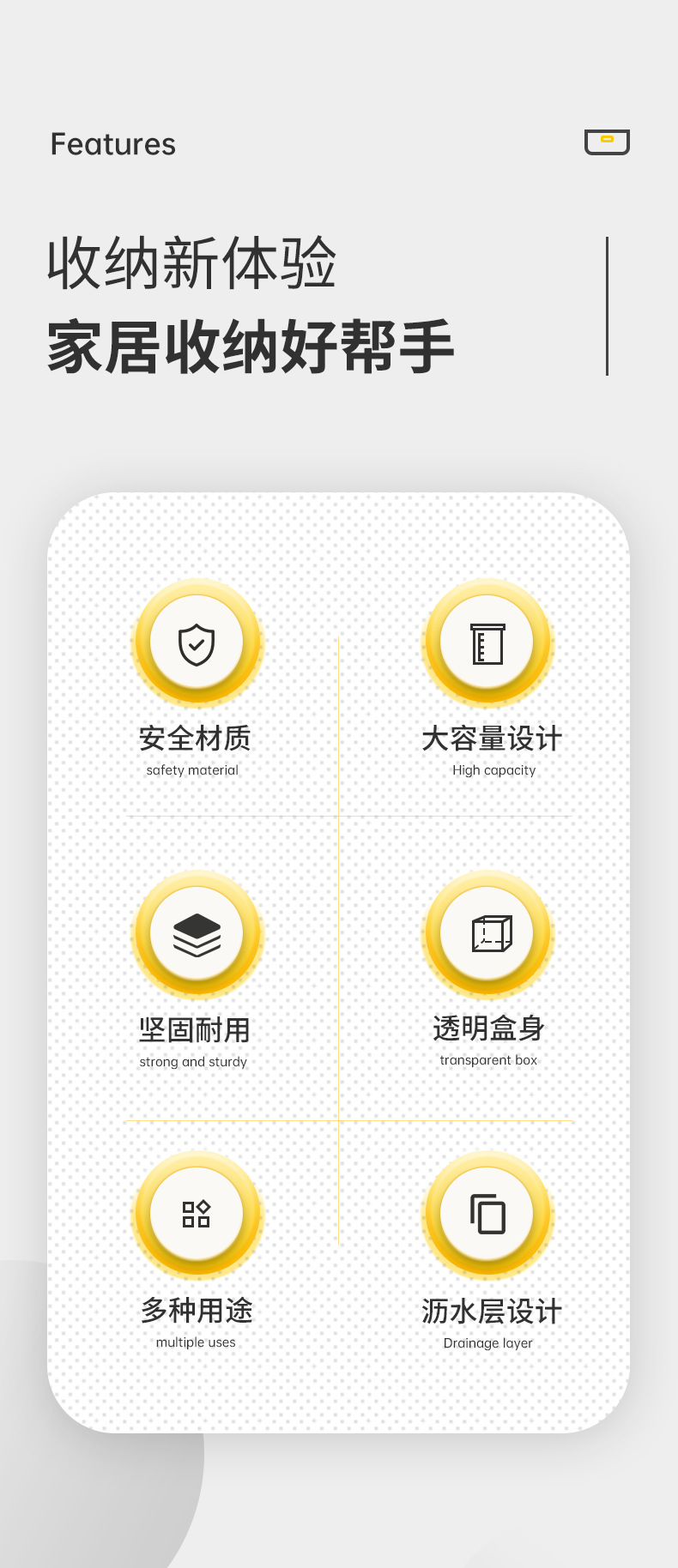 Features

收纳新体验

家居收纳好帮手

安全材质
safety material

大容量设计
High capacity

坚固耐用
strong and sturdy

透明盒身
transparent box

多种用途
multiple uses

沥水层设计
Drainage layer