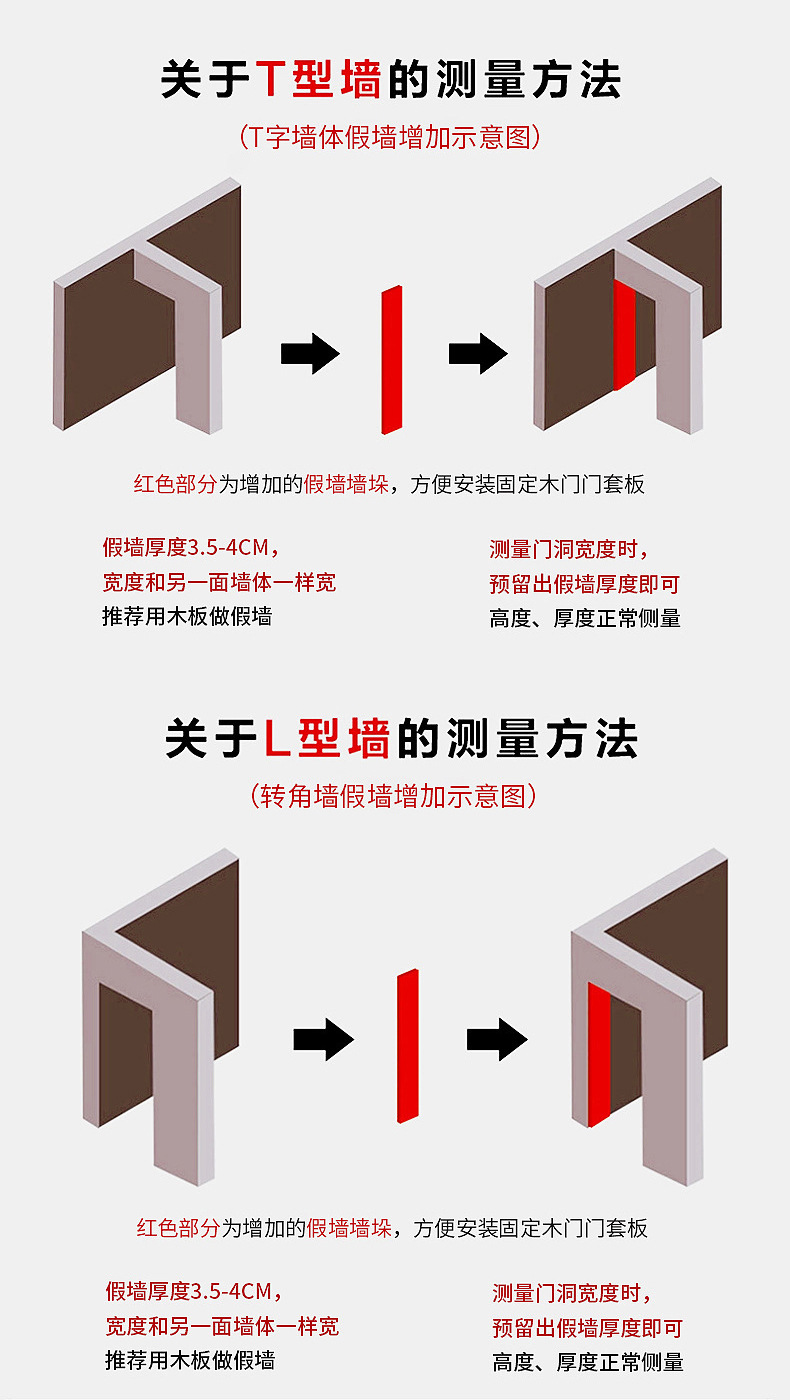 关于T型墙的测量方法

（T字墙体假墙增加示意图）

红色部分为增加的假墙墙垛，方便安装固定木门门套板

假墙厚度3.5-4CM，
宽度和另一面墙体一样宽
推荐用木板做假墙

测量门洞宽度时，
预留出假墙厚度即可
高度、厚度正常侧量

关于L型墙的测量方法

（转角墙假墙增加示意图）

红色部分为增加的假墙墙垛，方便安装固定木门门套板

假墙厚度3.5-4CM，
宽度和另一面墙体一样宽
推荐用木板做假墙

测量门洞宽度时，
预留出假墙厚度即可
高度、厚度正常侧量