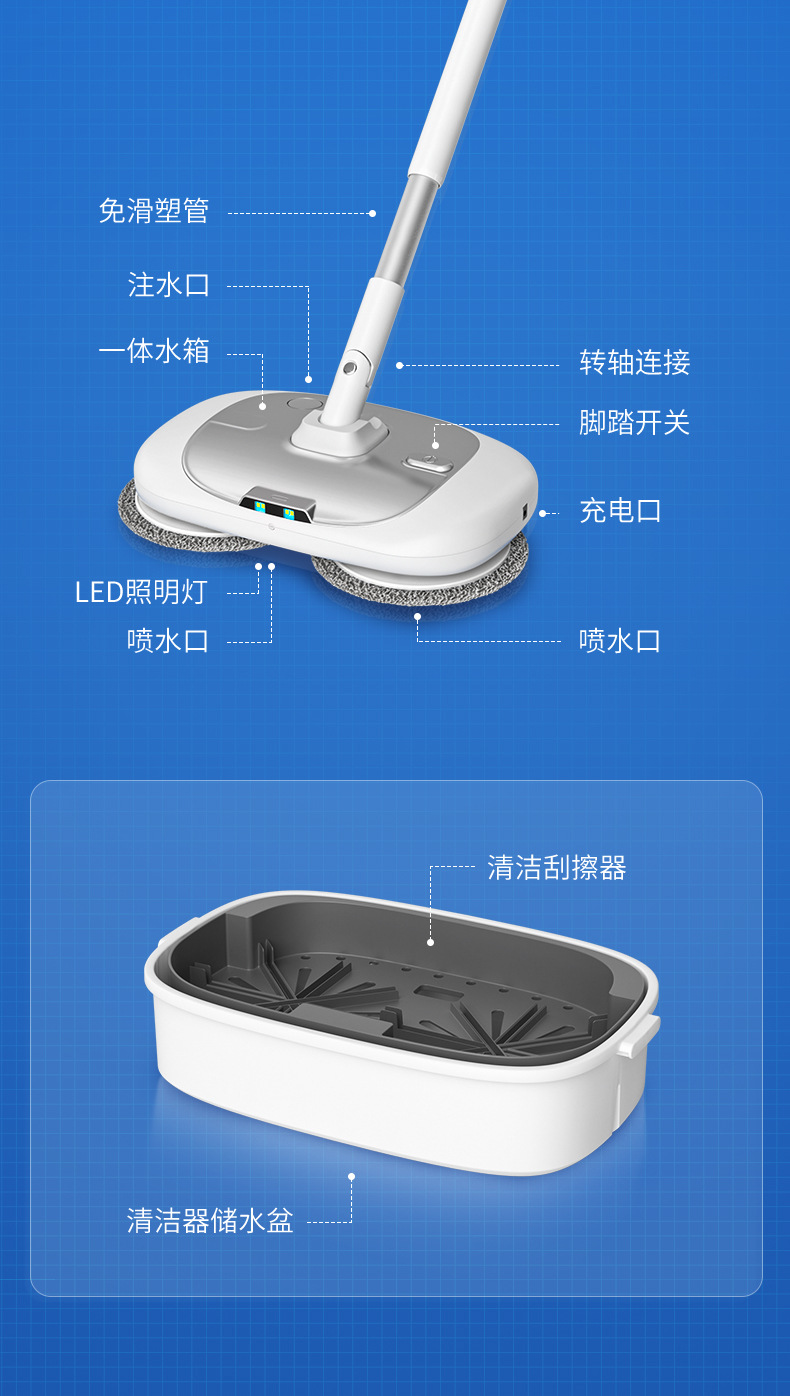 免滑塑管

注水口

一体水箱

转轴连接

脚踏开关

充电口

LED照明灯

喷水口

喷水口

清洁刮擦器

清洁器储水盆