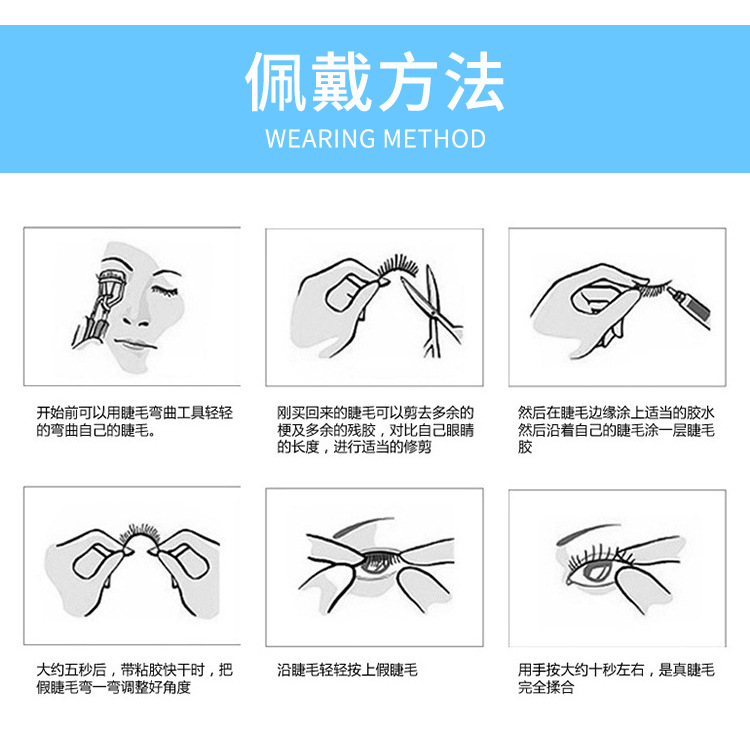 佩戴方法
WEARING METHOD

开始前可以用睫毛弯曲工具轻轻的弯曲自己的睫毛。

刚买回来的睫毛可以剪去多余的梗及多余的残胶，对比自己眼睛的长度，进行适当的修剪

然后在睫毛边缘涂上适当的胶水然后沿着自己的睫毛涂一层睫毛胶

大约五秒后，带粘胶快干时，把假睫毛弯一弯调整好角度

沿睫毛轻轻按上假睫毛

用手按大约十秒左右，是真睫毛完全揉合