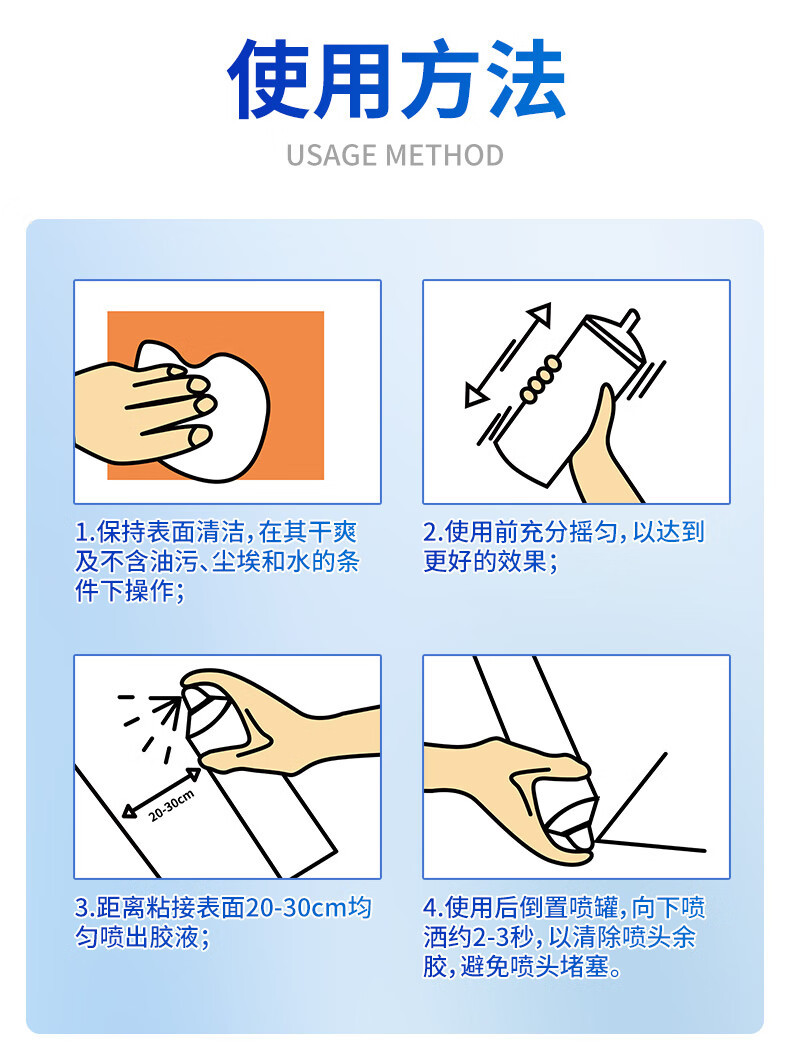 使用方法

USAGE METHOD

1.保持表面清洁，在其干爽及不含油污、尘埃和水的条件下操作；

2.使用前充分摇匀，以达到更好的效果；

20-30cm

3.距离粘接表面20-30cm均匀喷出胶液；

4.使用后倒置喷罐，向下喷洒约2-3秒，以清除喷头余胶，避免喷头堵塞。