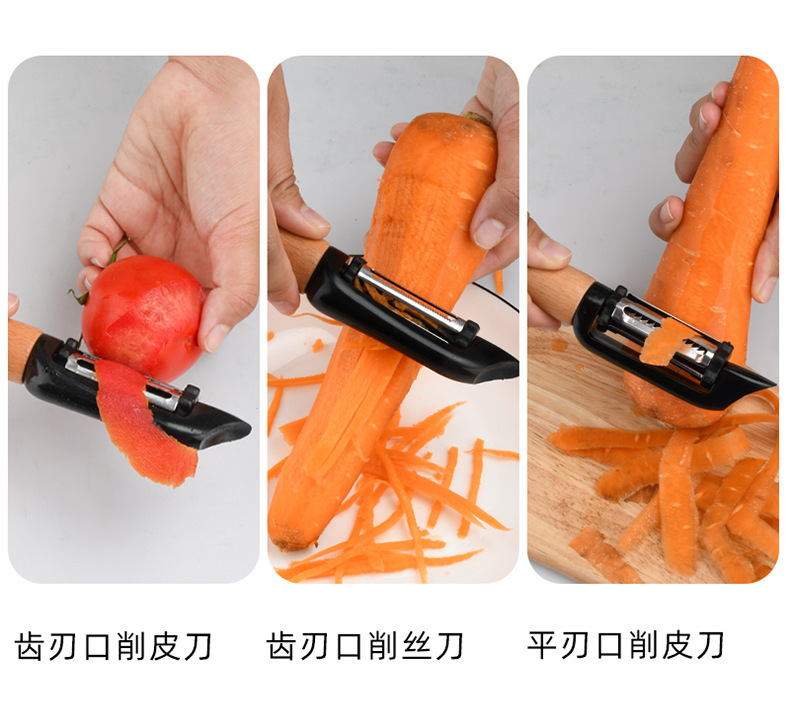 齿刃口削皮刀

齿刃口削丝刀

平刃口削皮刀