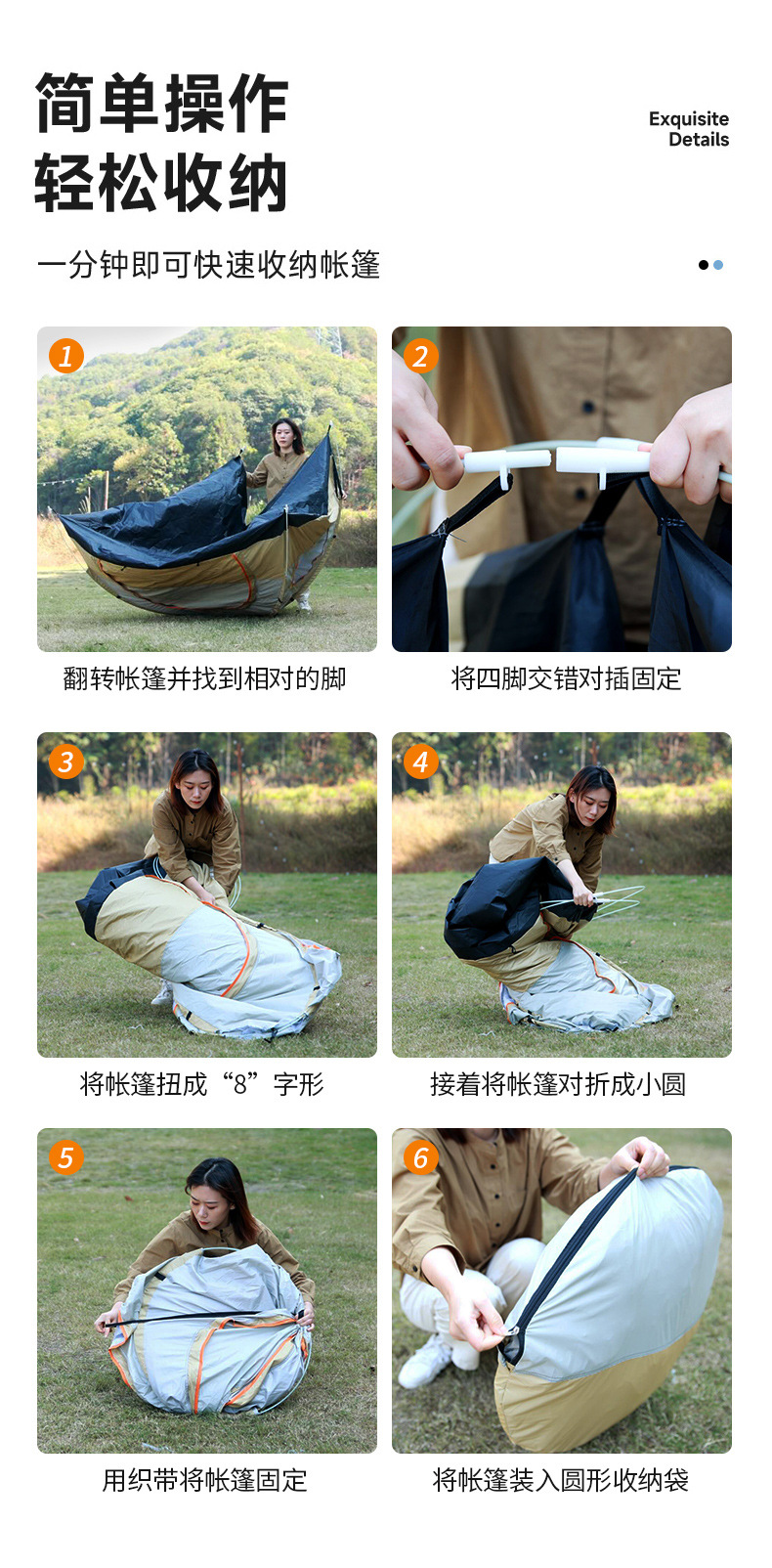 简单操作
轻松收纳

Exquisite
Details

一分钟即可快速收纳帐篷

1
翻转帐篷并找到相对的脚

2
将四脚交错对插固定

3
将帐篷扭成“8”字形

4
接着将帐篷对折成小圆

5
用织带将帐篷固定

6
将帐篷装入圆形收纳袋