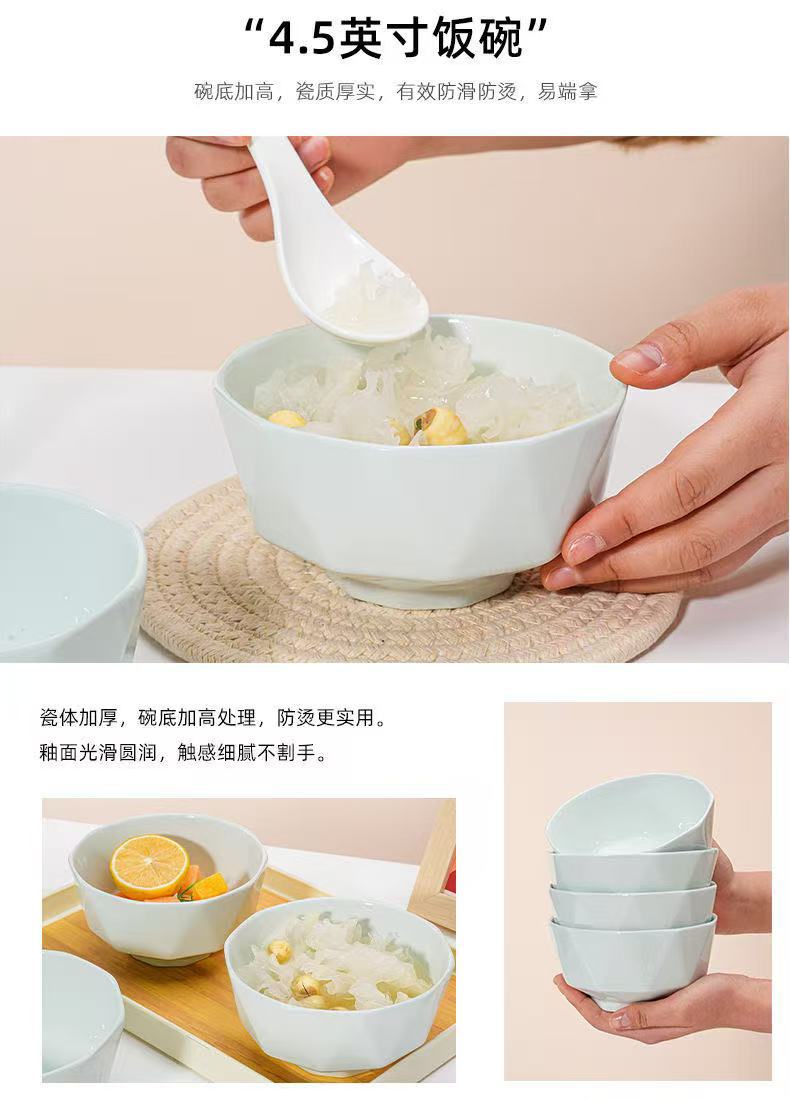 “4.5英寸饭碗”

碗底加高，瓷质厚实，有效防滑防烫，易端拿

瓷体加厚，碗底加高处理，防烫更实用。
釉面光滑圆润，触感细腻不割手。