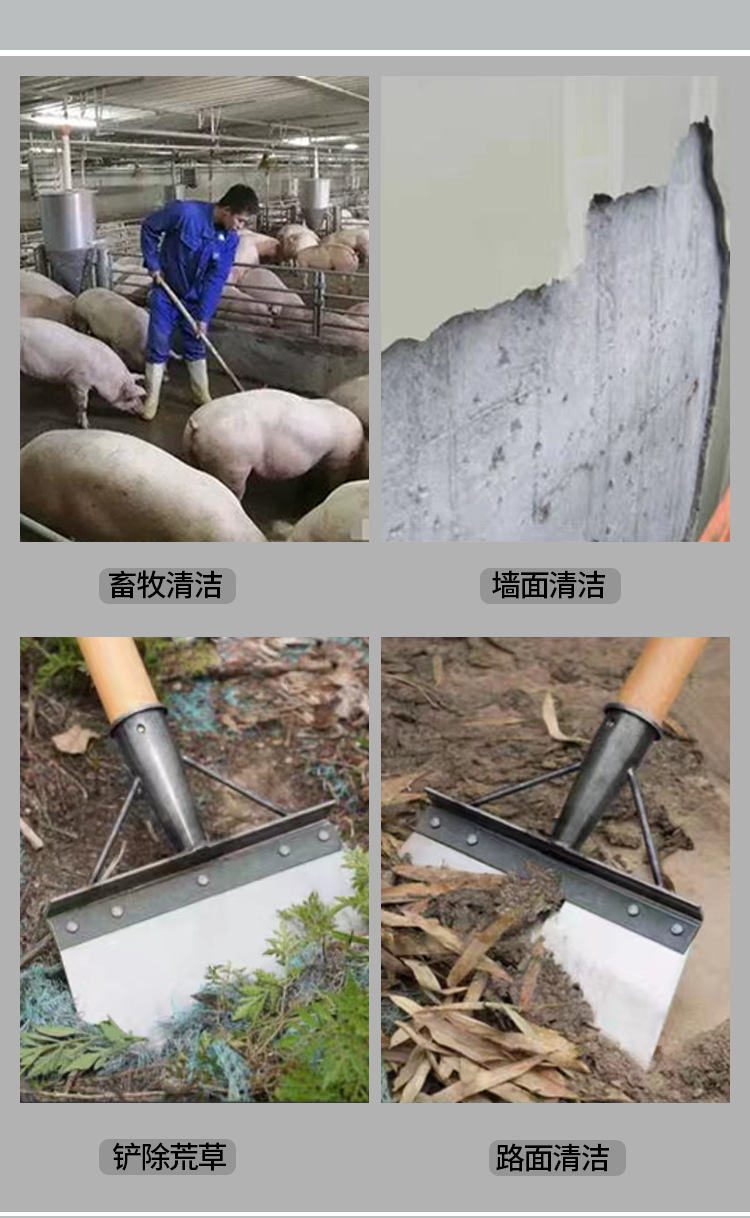 畜牧清洁

墙面清洁

铲除荒草

路面清洁