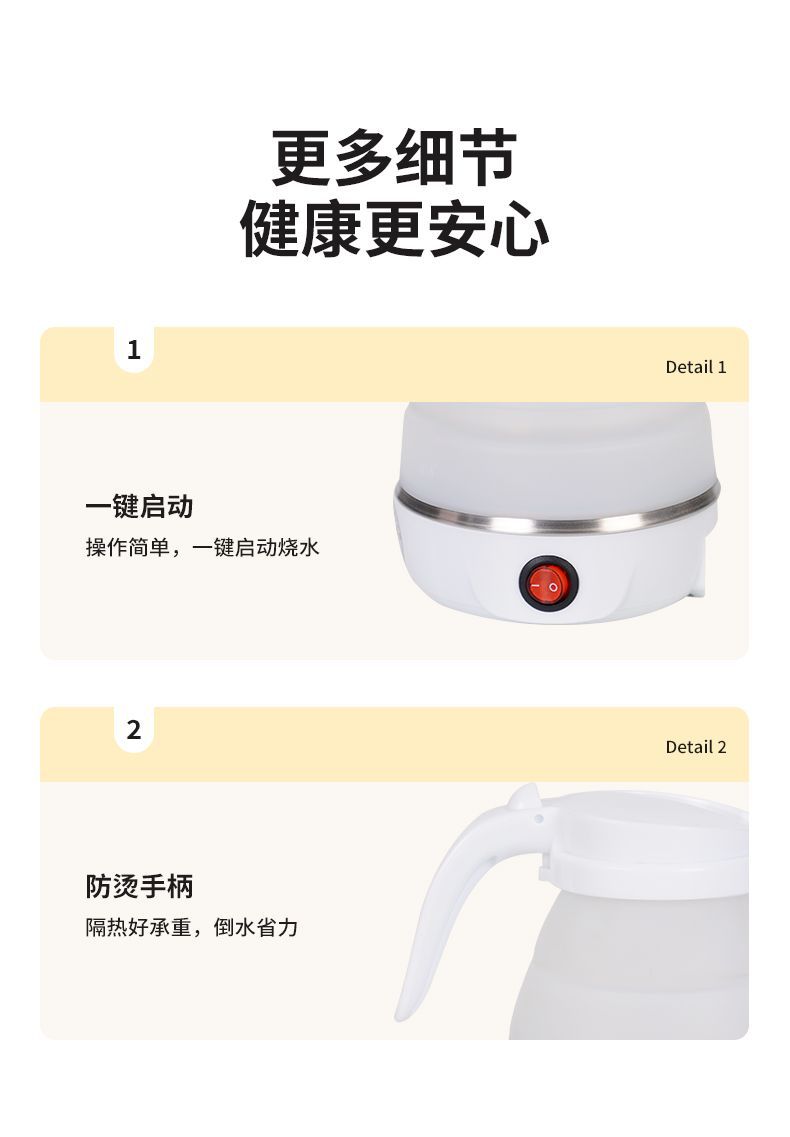 更多细节
健康更安心

1

Detail 1

一键启动

操作简单，一键启动烧水

2

Detail 2

防烫手柄

隔热好承重，倒水省力