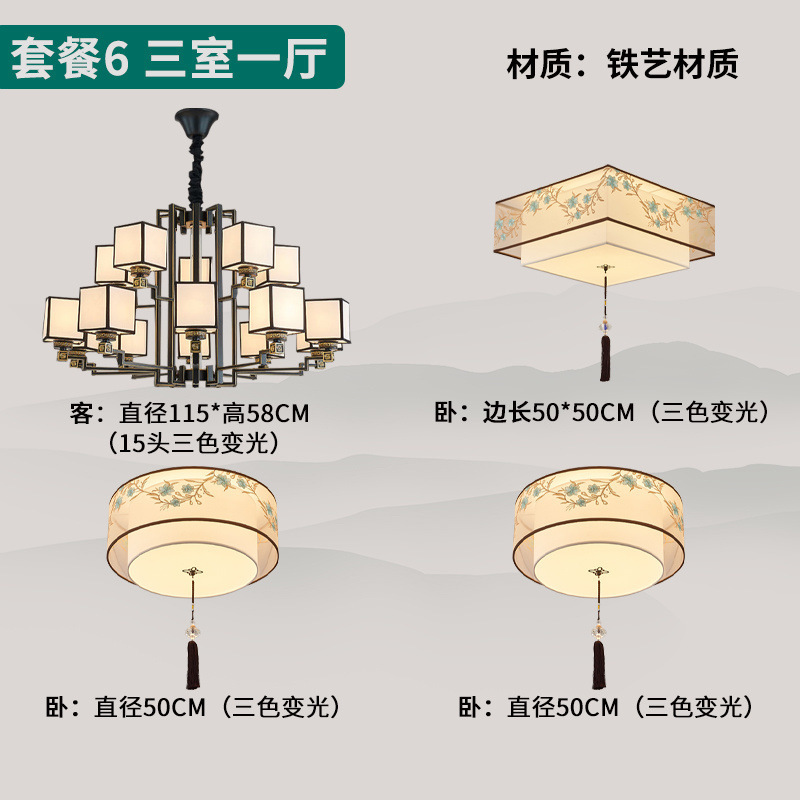 套餐6 三室一厅

材质：铁艺材质

客：直径115*高58CM
（15头三色变光）

卧：边长50*50CM（三色变光）

卧：直径50CM（三色变光）

卧：直径50CM（三色变光）