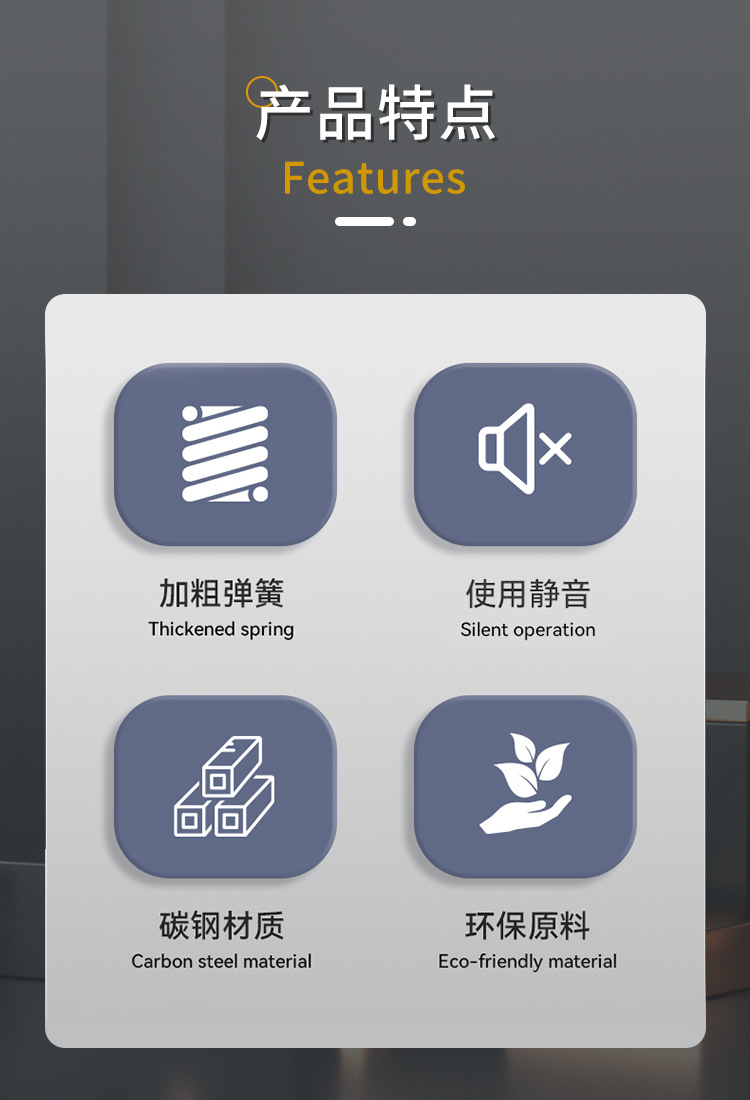 产品特点
Features

加粗弹簧
Thickened spring

使用静音
Silent operation

碳钢材质
Carbon steel material

环保原料
Eco-friendly material