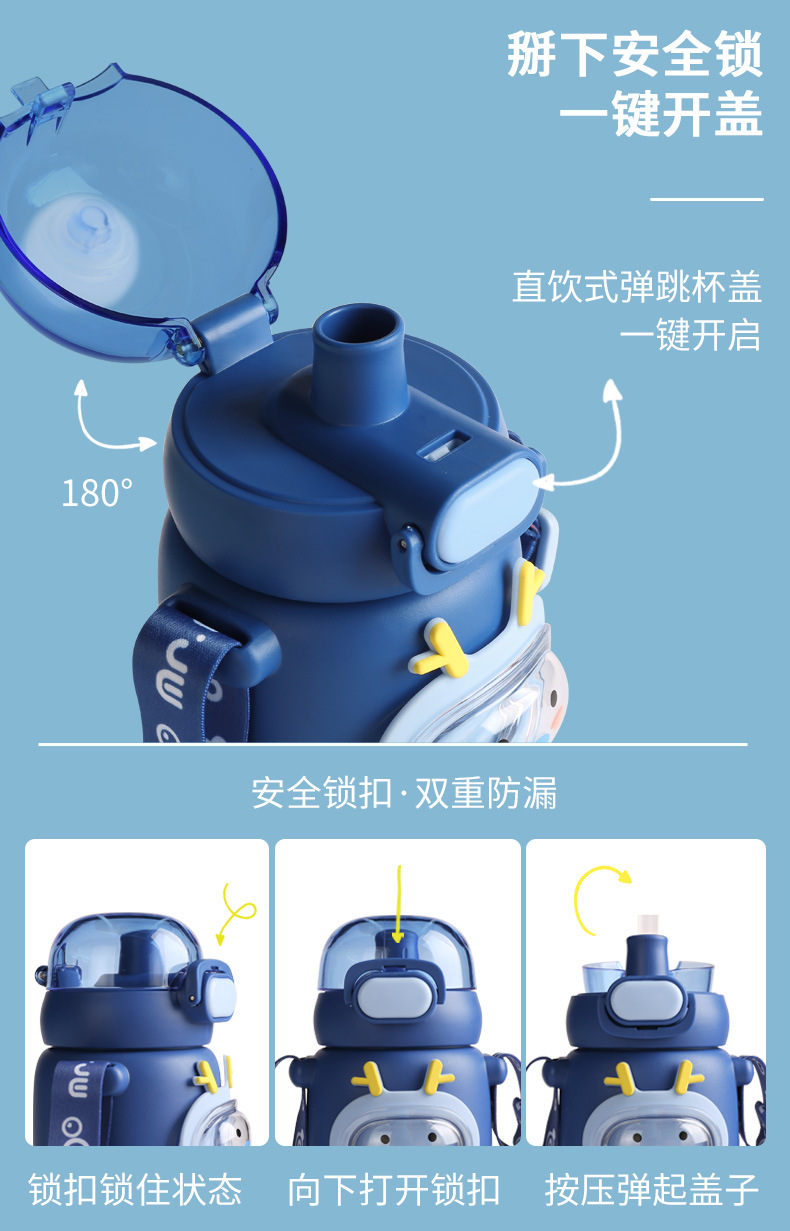 掰下安全锁
一键开盖

直饮式弹跳杯盖
一键开启

180°

安全锁扣·双重防漏

锁扣锁住状态

向下打开锁扣

按压弹起盖子