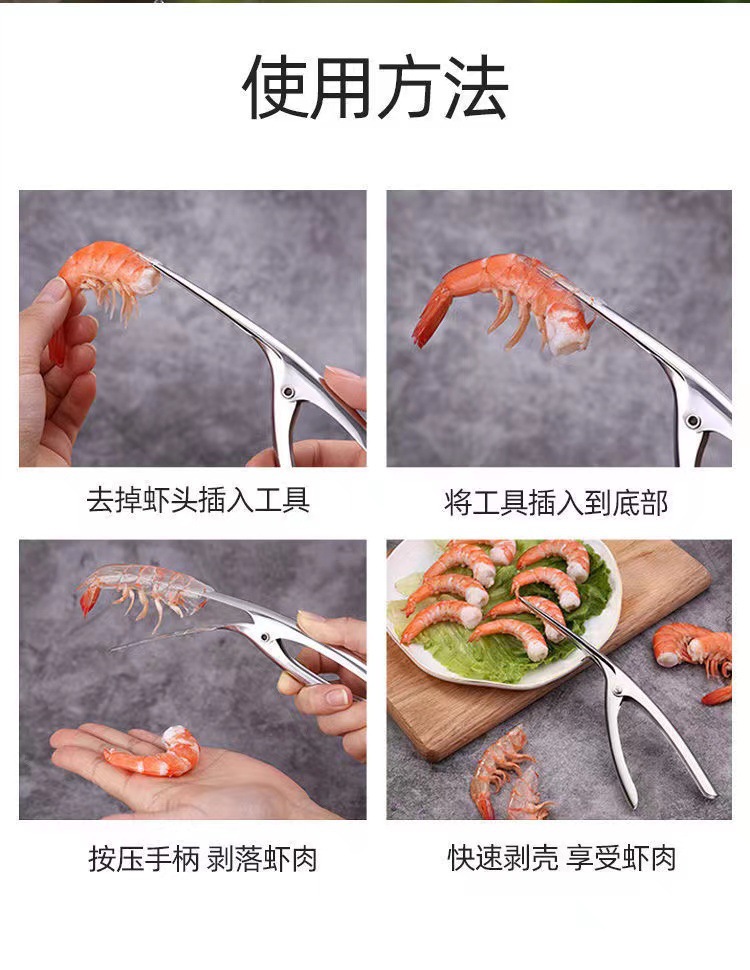 使用方法

去掉虾头插入工具

将工具插入到底部

按压手柄 剥落虾肉

快速剥壳 享受虾肉