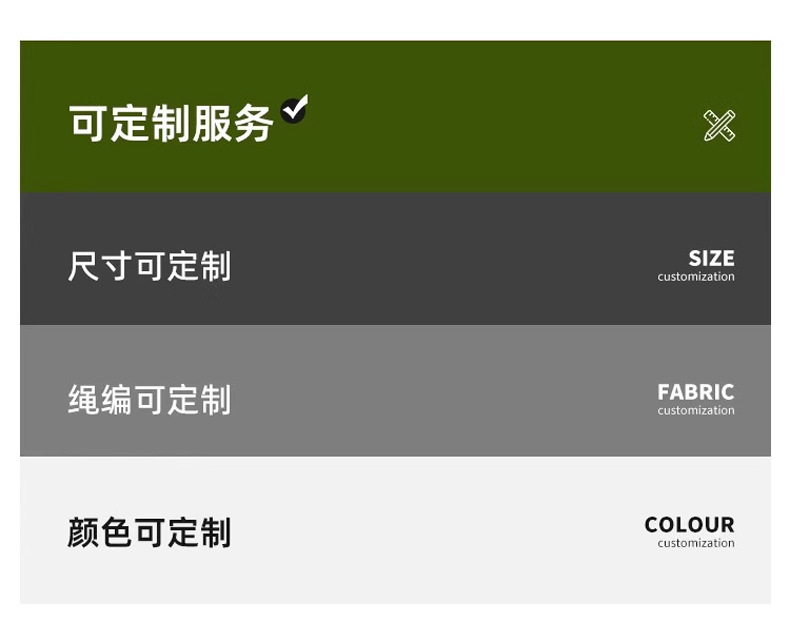 可定制服务

尺寸可定制

SIZE
customization

绳编可定制

FABRIC
customization

颜色可定制

COLOUR
customization