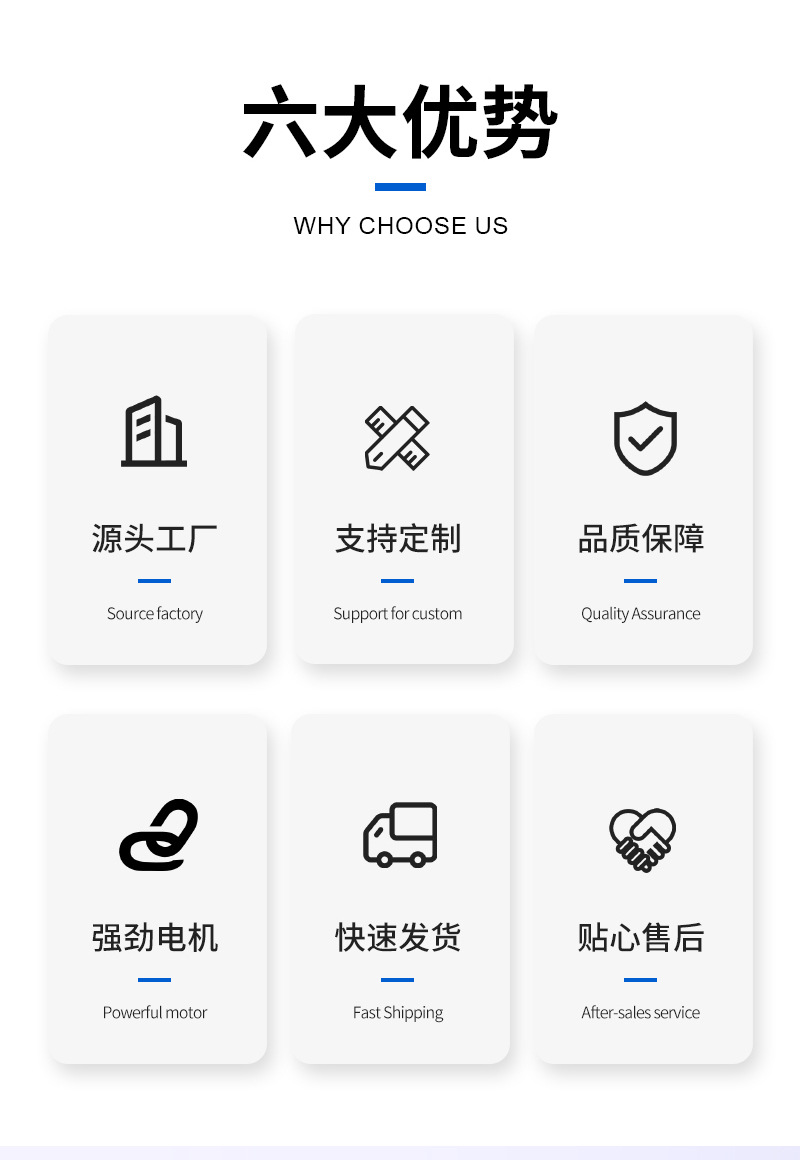 六大优势

WHY CHOOSE US

源头工厂

Source factory

支持定制

Support for custom

品质保障

Quality Assurance

强劲电机

Powerful motor

快速发货

Fast Shipping

贴心售后

After-sales service