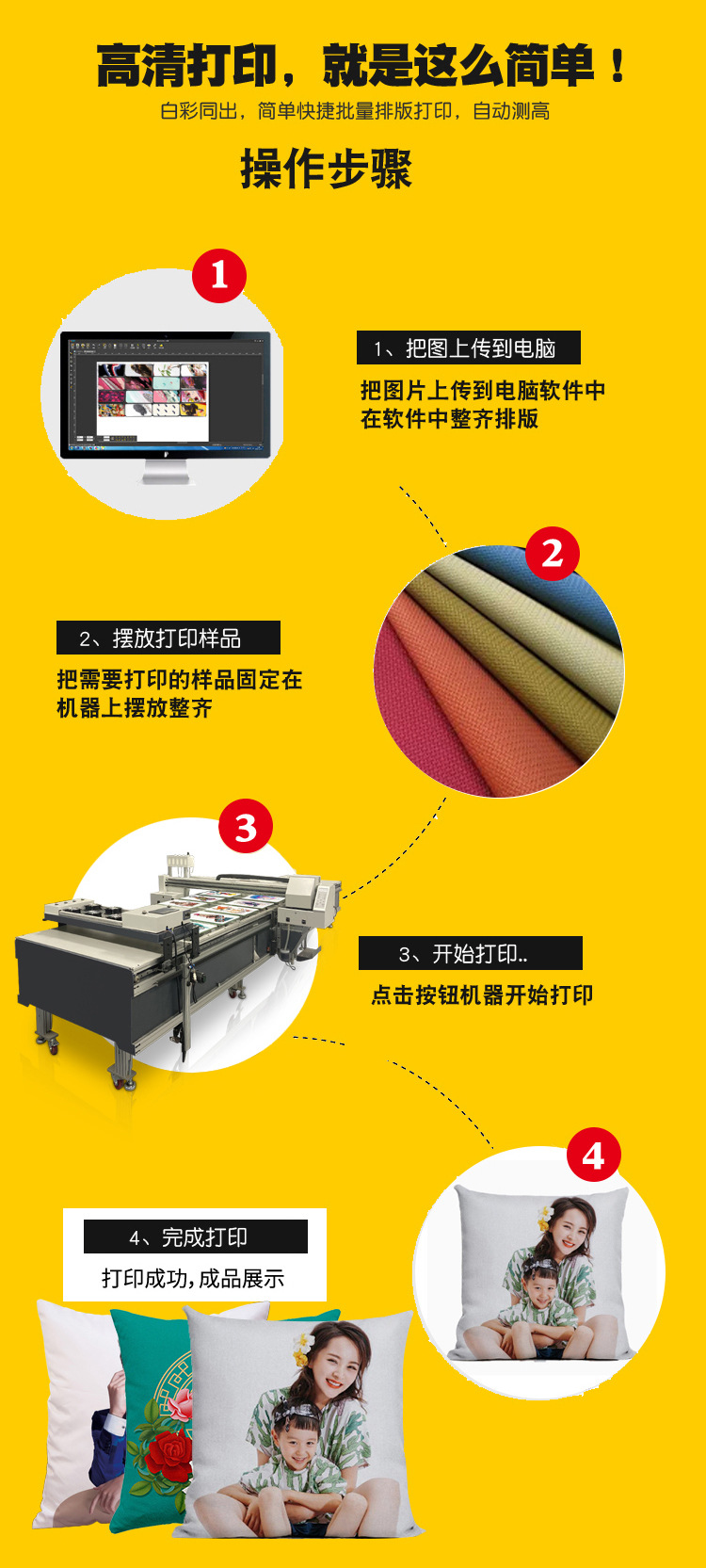 高清打印，就是这么简单！

白彩同出，简单快捷批量排版打印，自动测高

操作步骤

1

1、把图上传到电脑

把图片上传到电脑软件中
在软件中整齐排版

2

2、摆放打印样品

把需要打印的样品固定在
机器上摆放整齐

3

3、开始打印..

点击按钮机器开始打印

4

4、完成打印

打印成功,成品展示