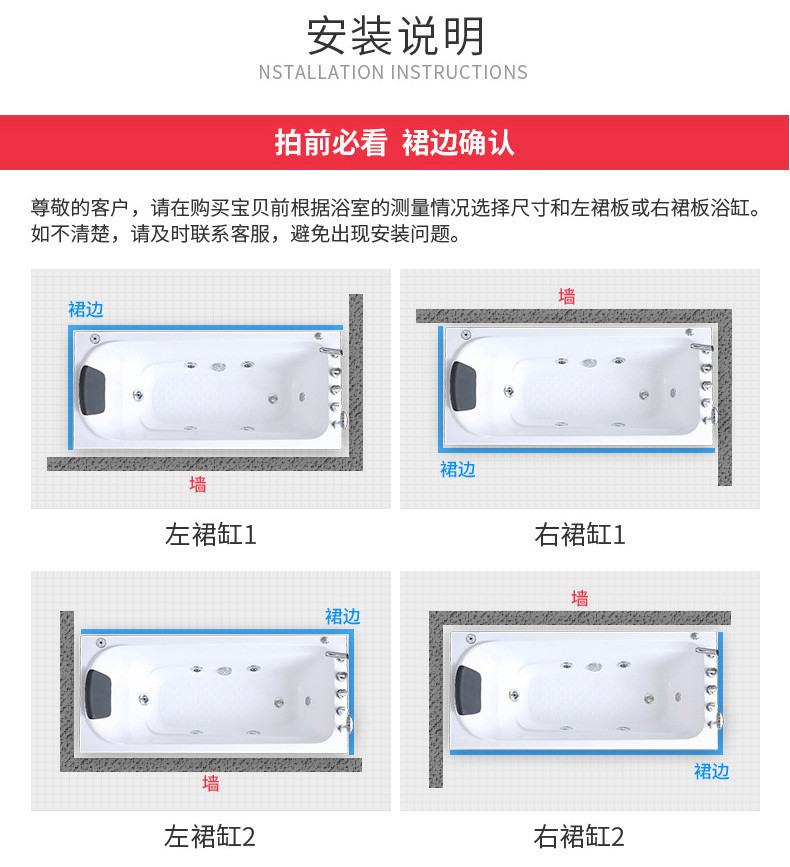 安装说明
NSTALLATION INSTRUCTIONS

拍前必看 裙边确认

尊敬的客户，请在购买宝贝前根据浴室的测量情况选择尺寸和左裙板或右裙板浴缸。如不清楚，请及时联系客服，避免出现安装问题。

裙边
墙
左裙缸1

墙
裙边
右裙缸1

裙边
墙
左裙缸2

墙
裙边
右裙缸2