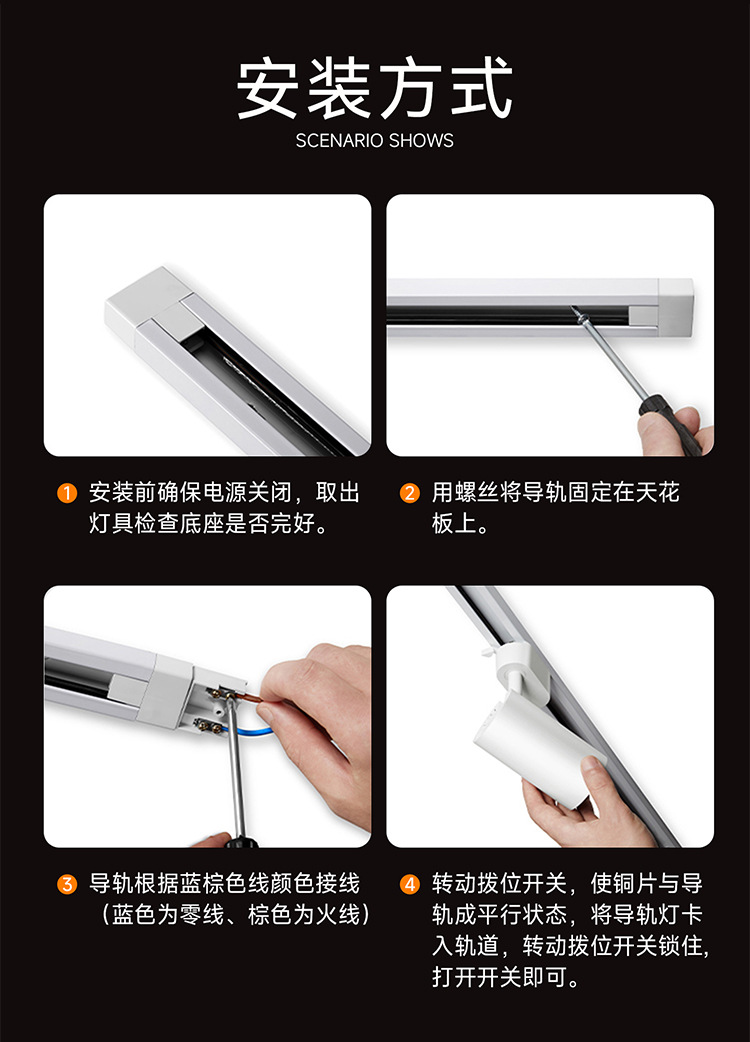 安装方式
SCENARIO SHOWS

1 安装前确保电源关闭，取出灯具检查底座是否完好。

2 用螺丝将导轨固定在天花板上。

3 导轨根据蓝棕色线颜色接线（蓝色为零线、棕色为火线）

4 转动拨位开关，使铜片与导轨成平行状态，将导轨灯卡入轨道，转动拨位开关锁住，打开开关即可。