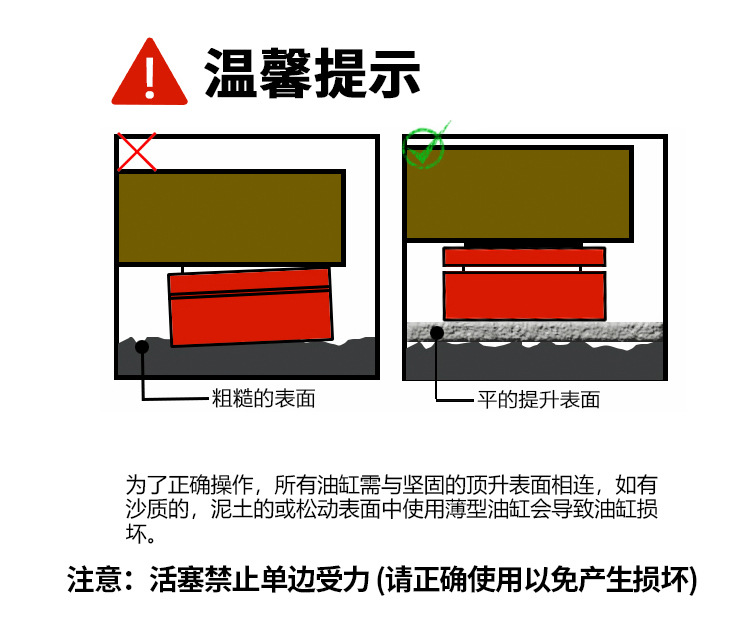 温馨提示

粗糙的表面

平的提升表面

为了正确操作，所有油缸需与坚固的顶升表面相连，如有沙质的，泥土的或松动表面中使用薄型油缸会导致油缸损坏。

注意：活塞禁止单边受力 (请正确使用以免产生损坏)