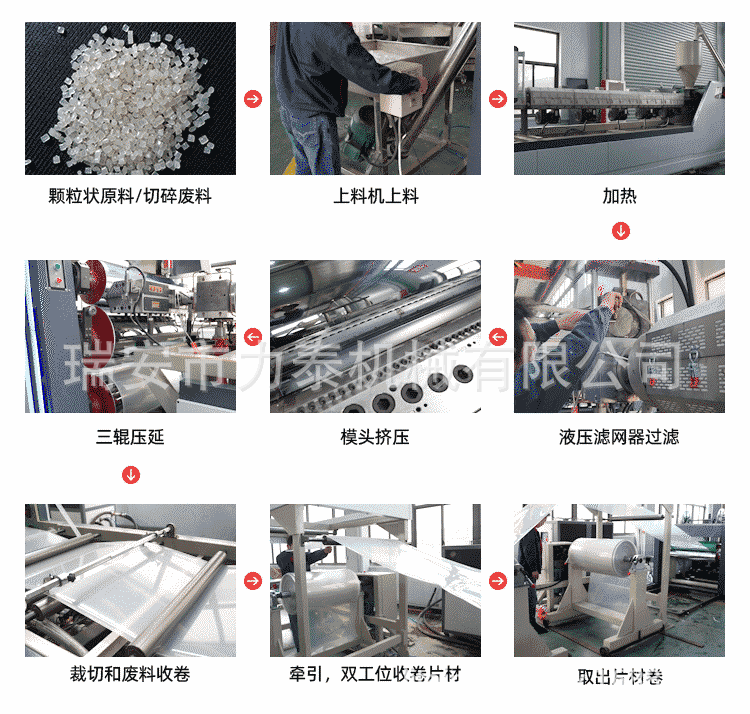 颗粒状原料/切碎废料

上料机上料

加热

三辊压延

模头挤压

液压滤网器过滤

瑞安市力泰机械有限公司

裁切和废料收卷

牵引，双工位收卷片材

取出片材卷